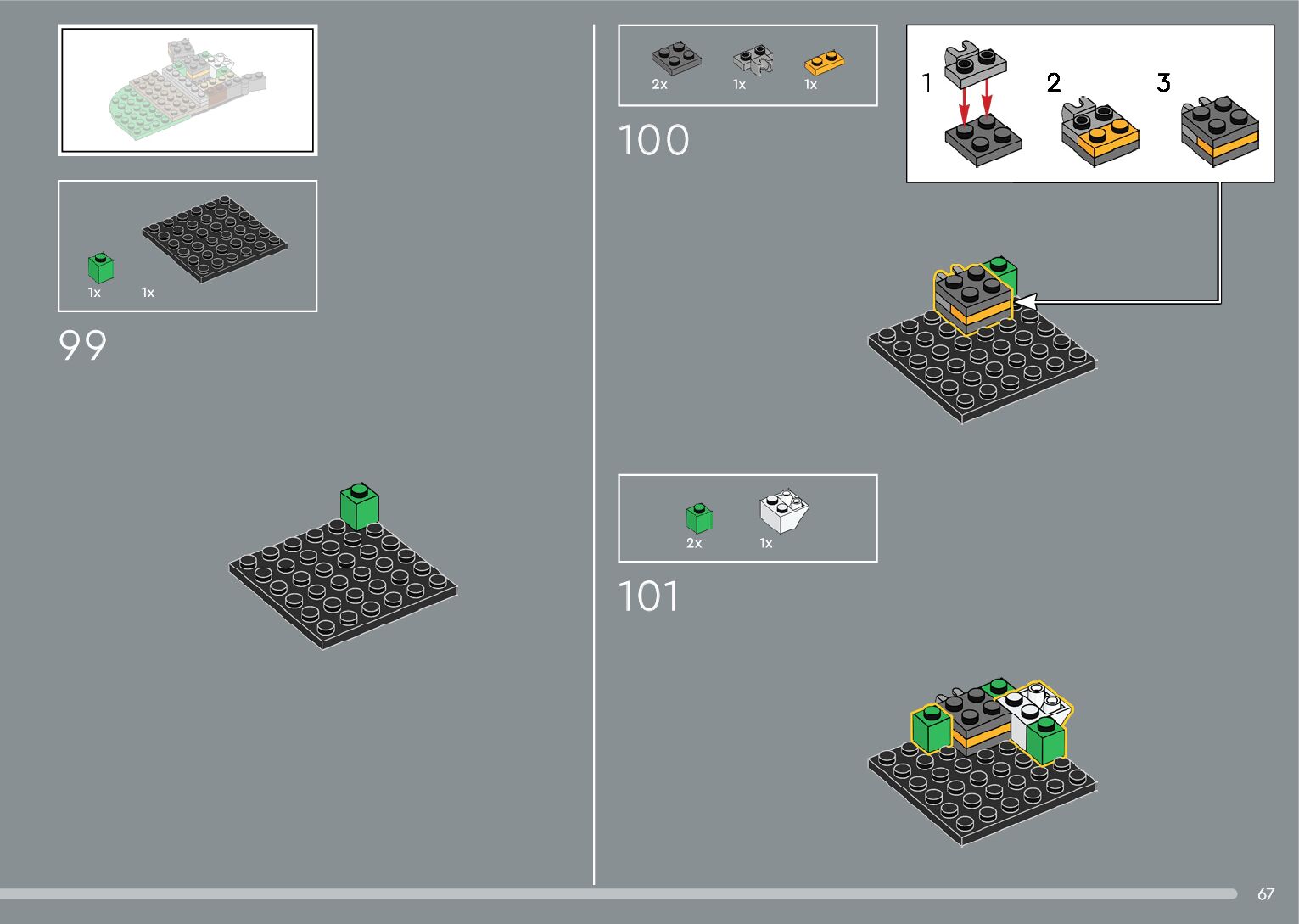 1x 1x

99

2x 1x 1x

100

1 2 3

2x 1x

101

67