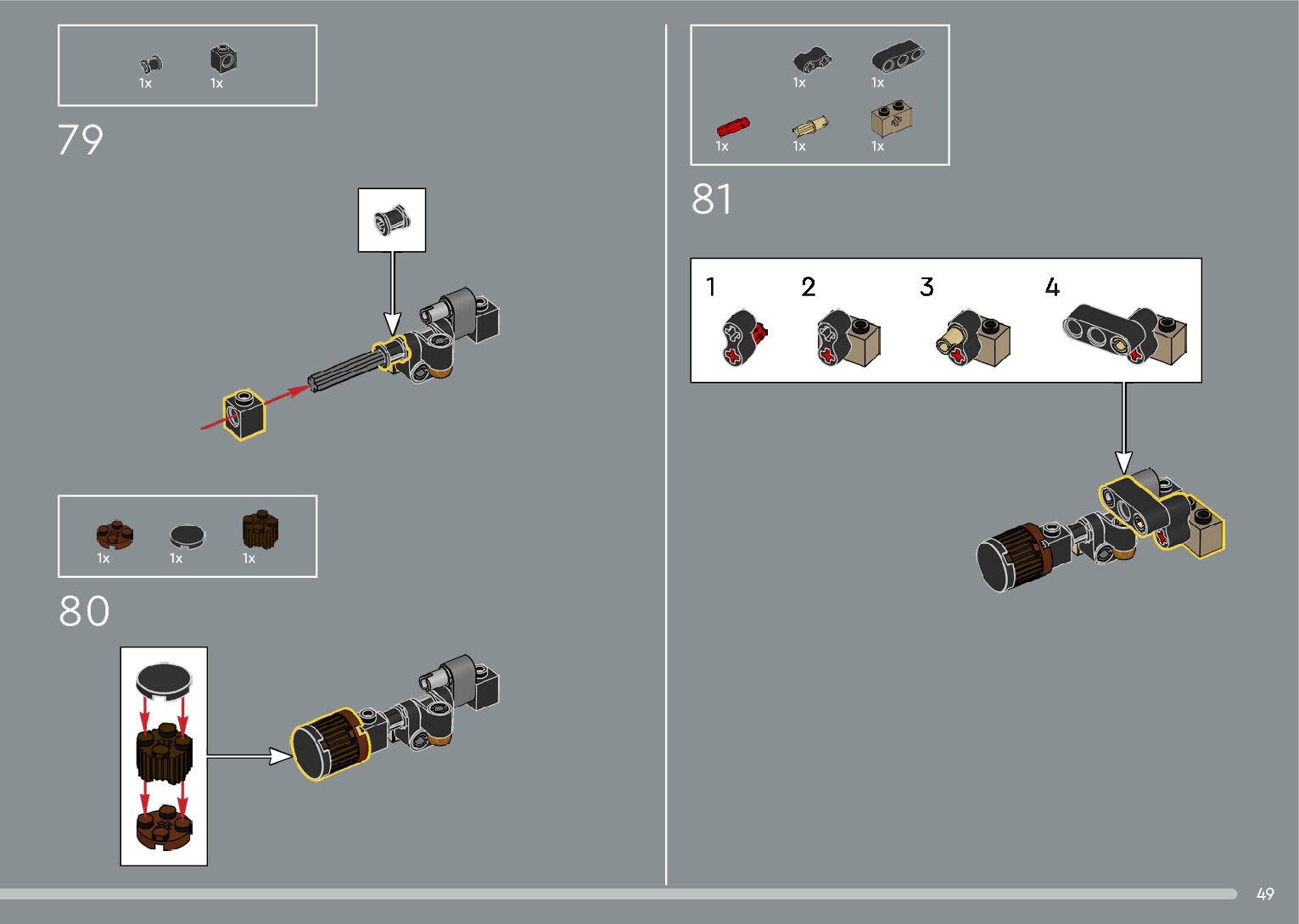 1x 1x

79

1x 1x 1x

80

1x 1x

1x 1x 1x

81

1

2

3

4

49