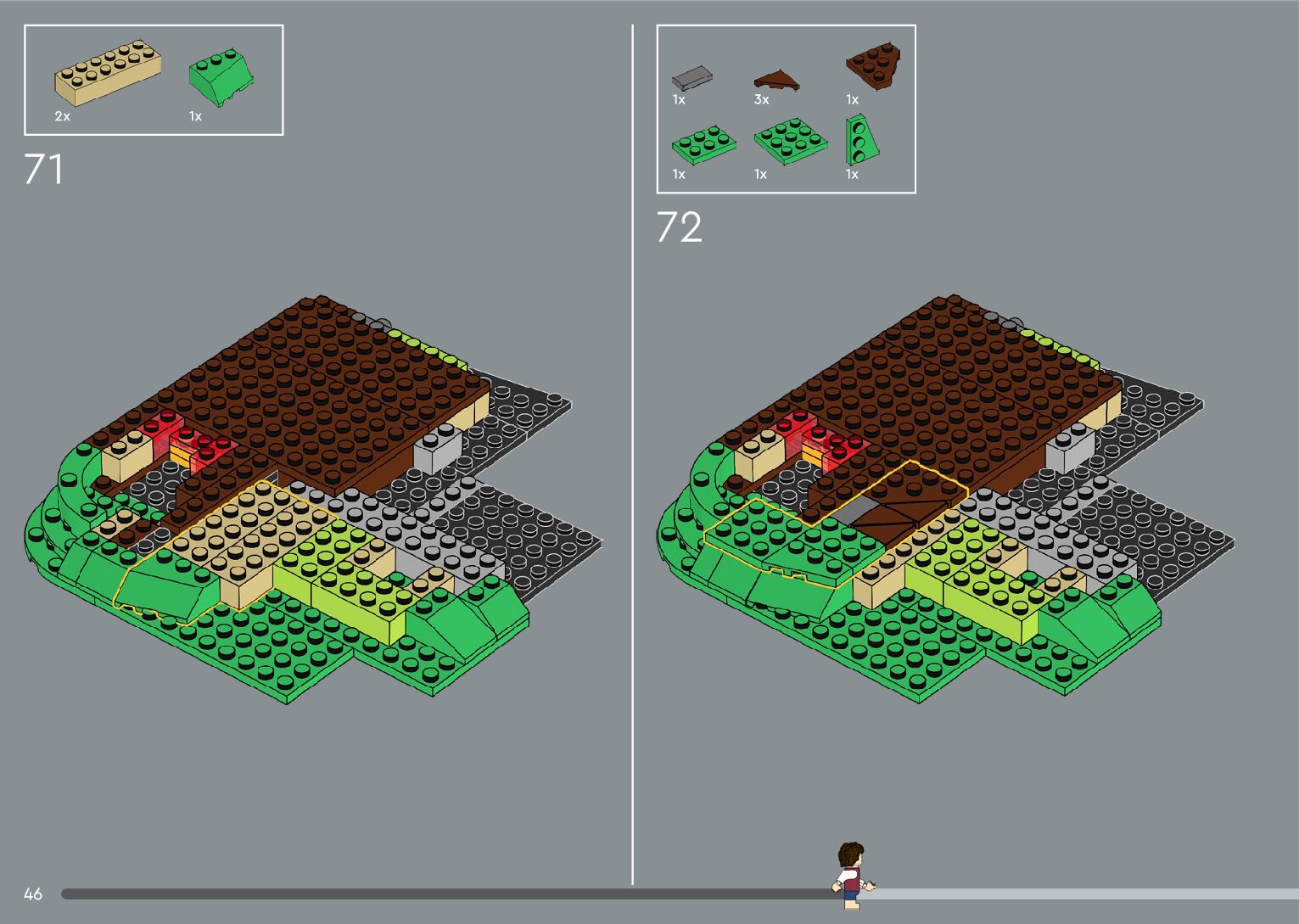 2x
1x
71

1x
3x
1x
1x
1x
1x
72

46