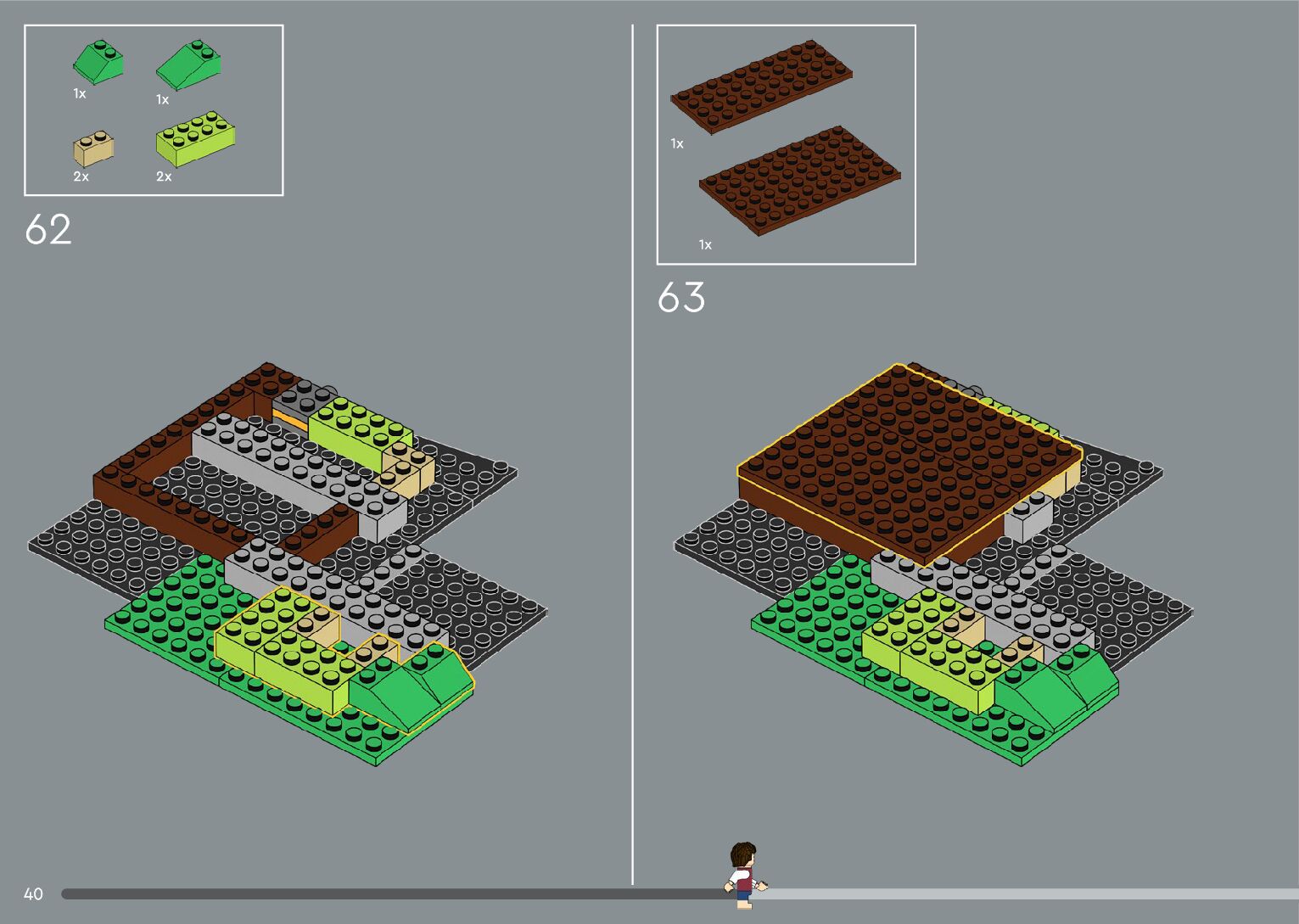 1x 1x
2x 2x

62

1x
1x

63

40