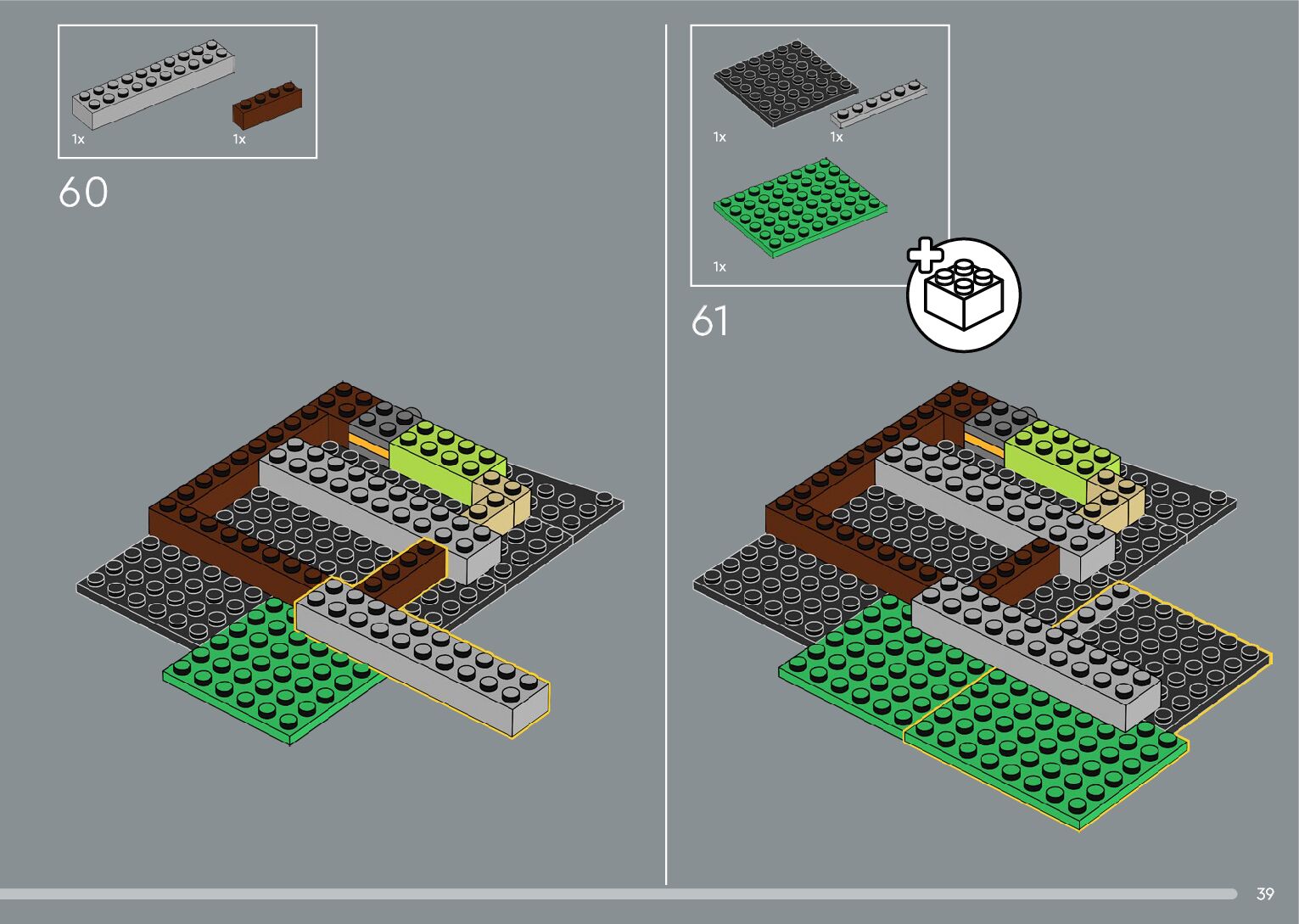 1x

1x

60

1x

1x

1x

61

39