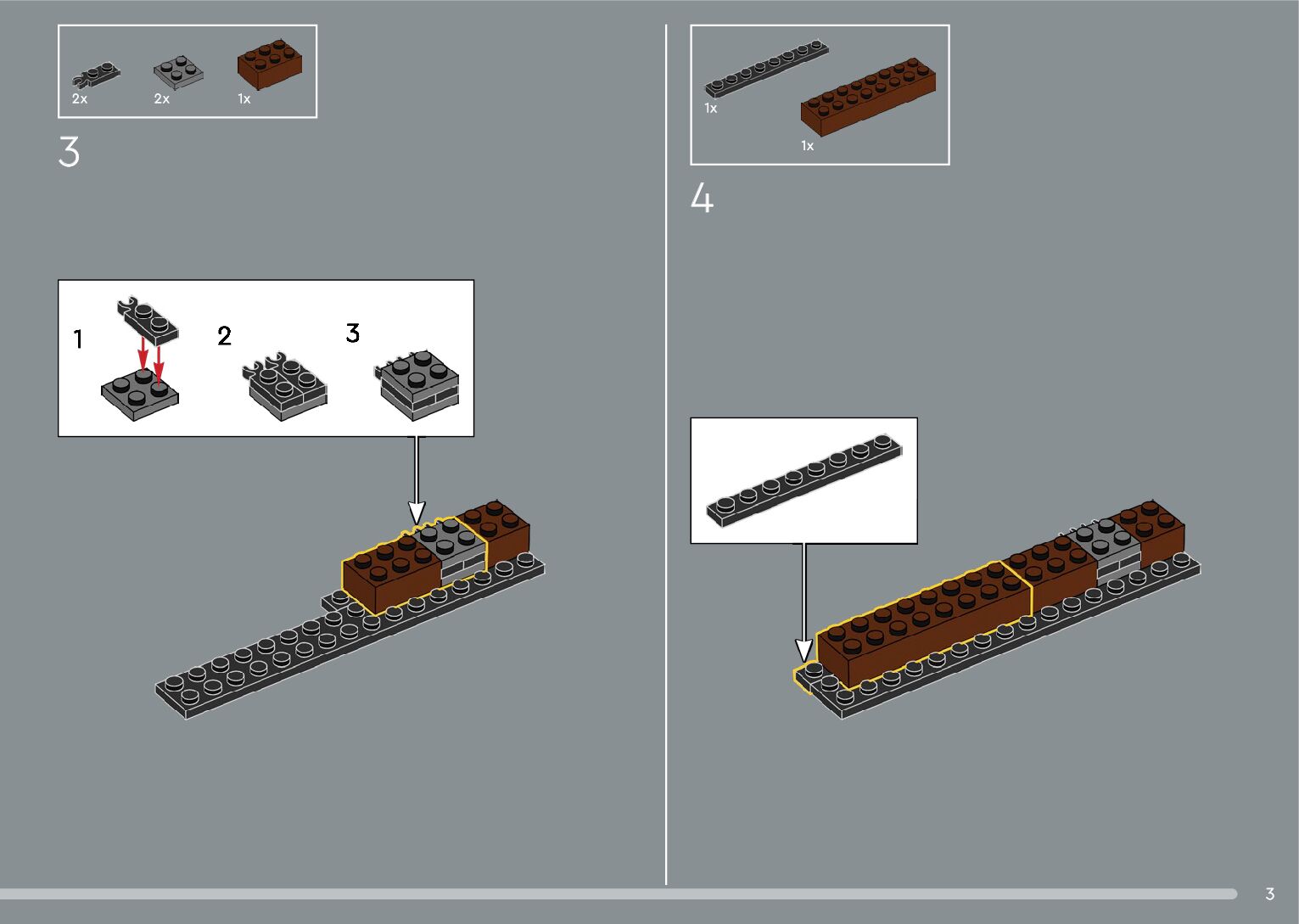 2x 2x 1x

3

1 2 3

1x

1x

4

3