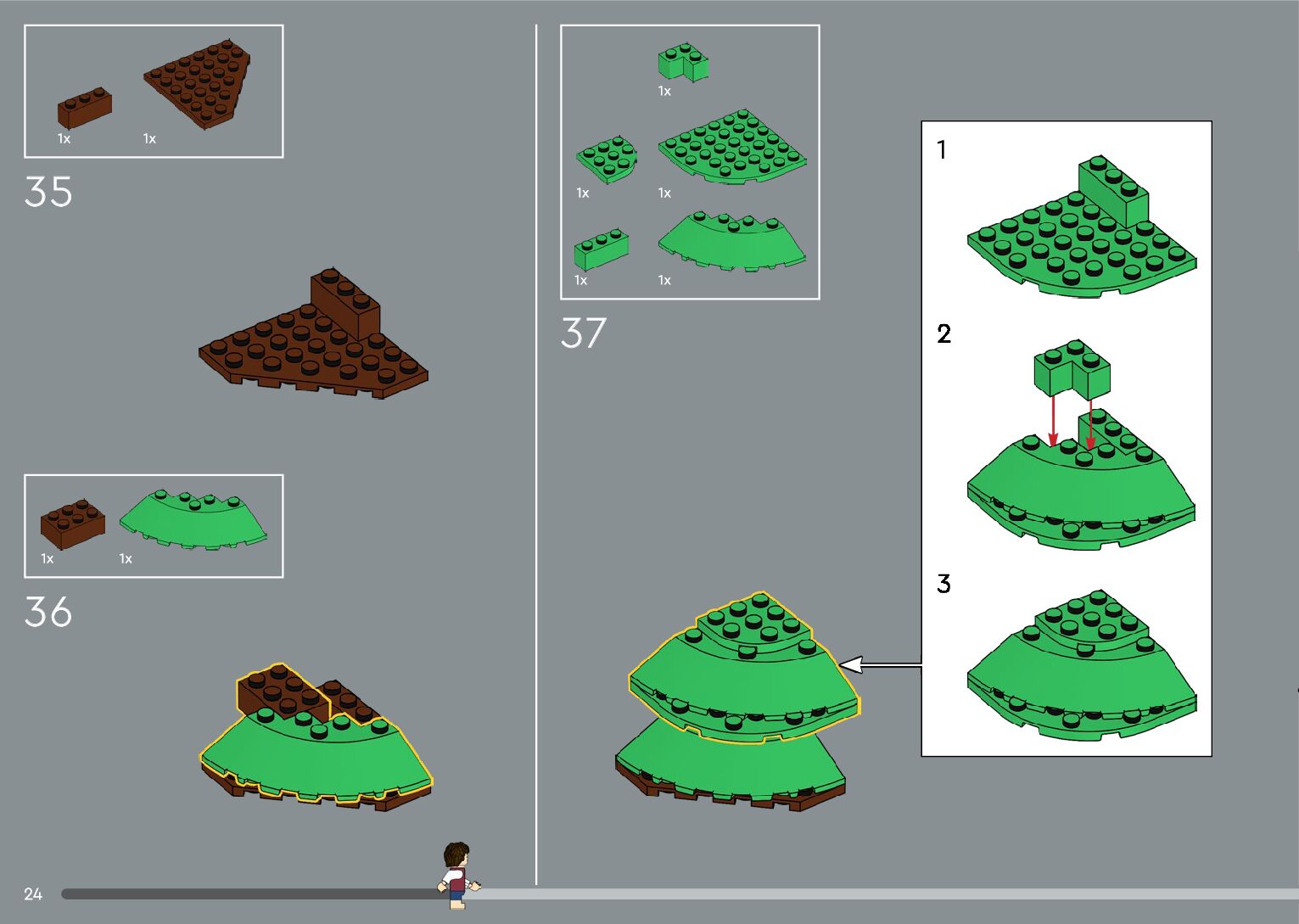 1x 1x

35

1x 1x

36

1x

1x 1x

1x 1x

37

1

2

3

24