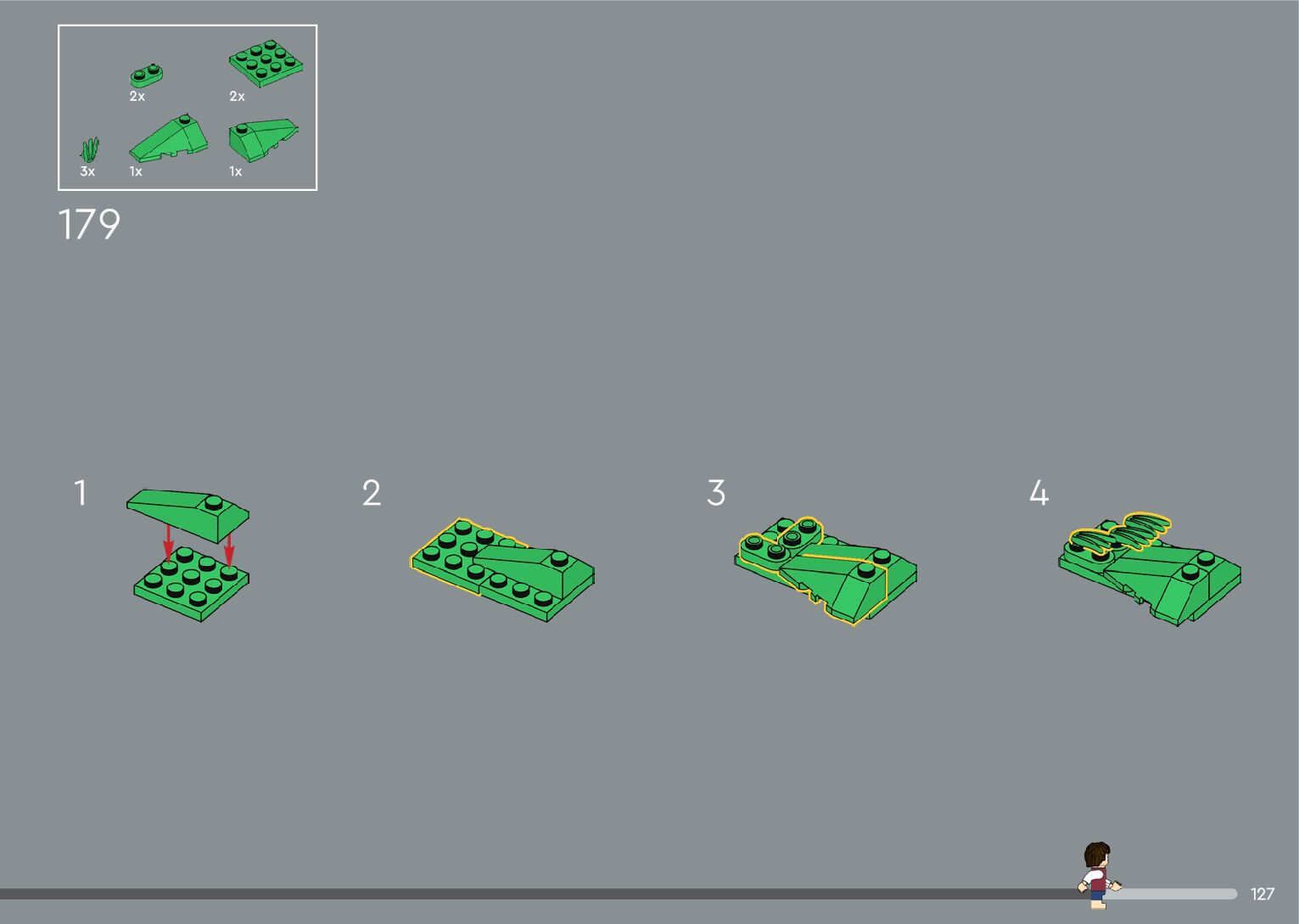 2x
2x
3x
1x
1x

179

1

2

3

4

127