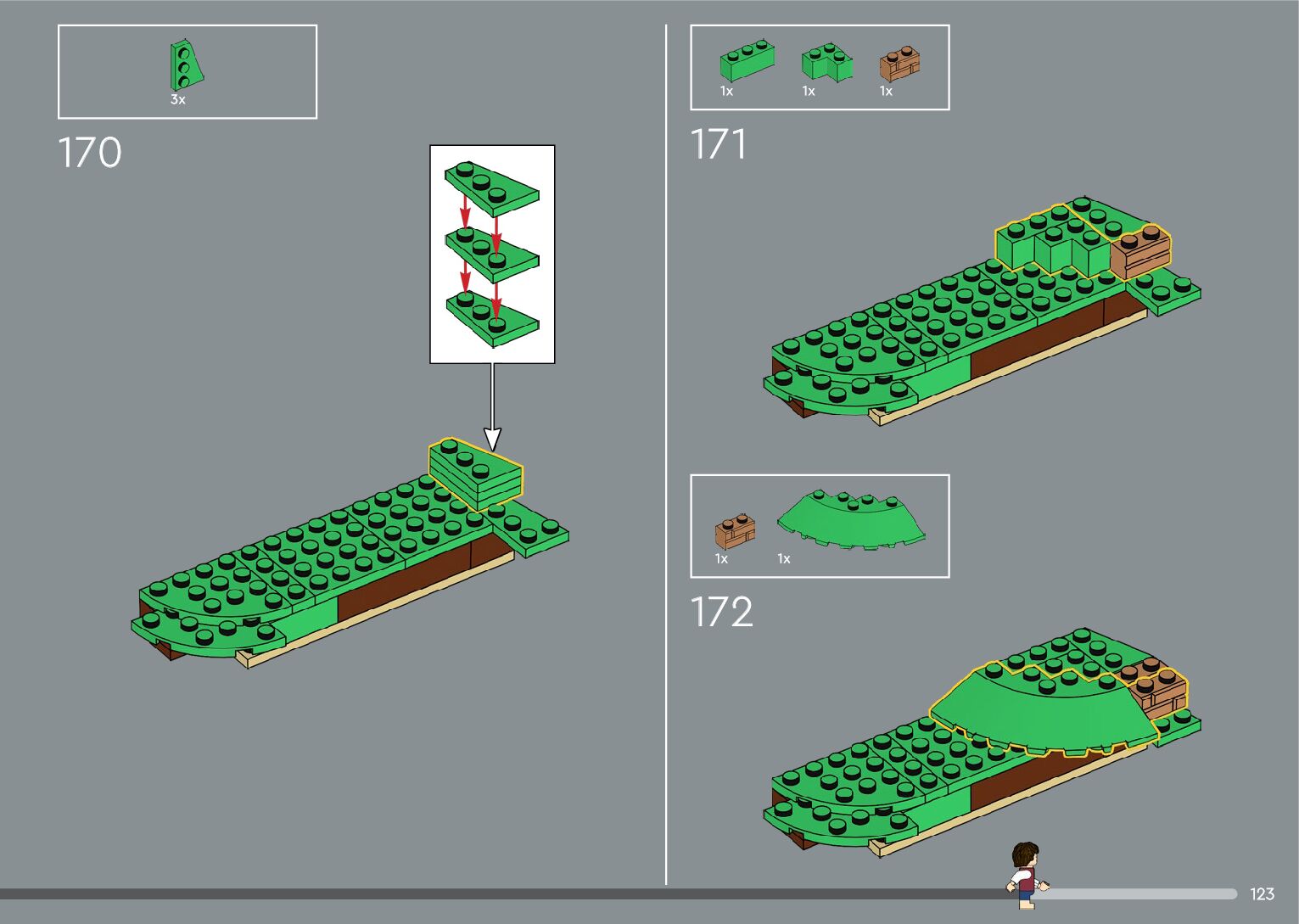 3x

170

1x
1x
1x

171

1x
1x

172

123