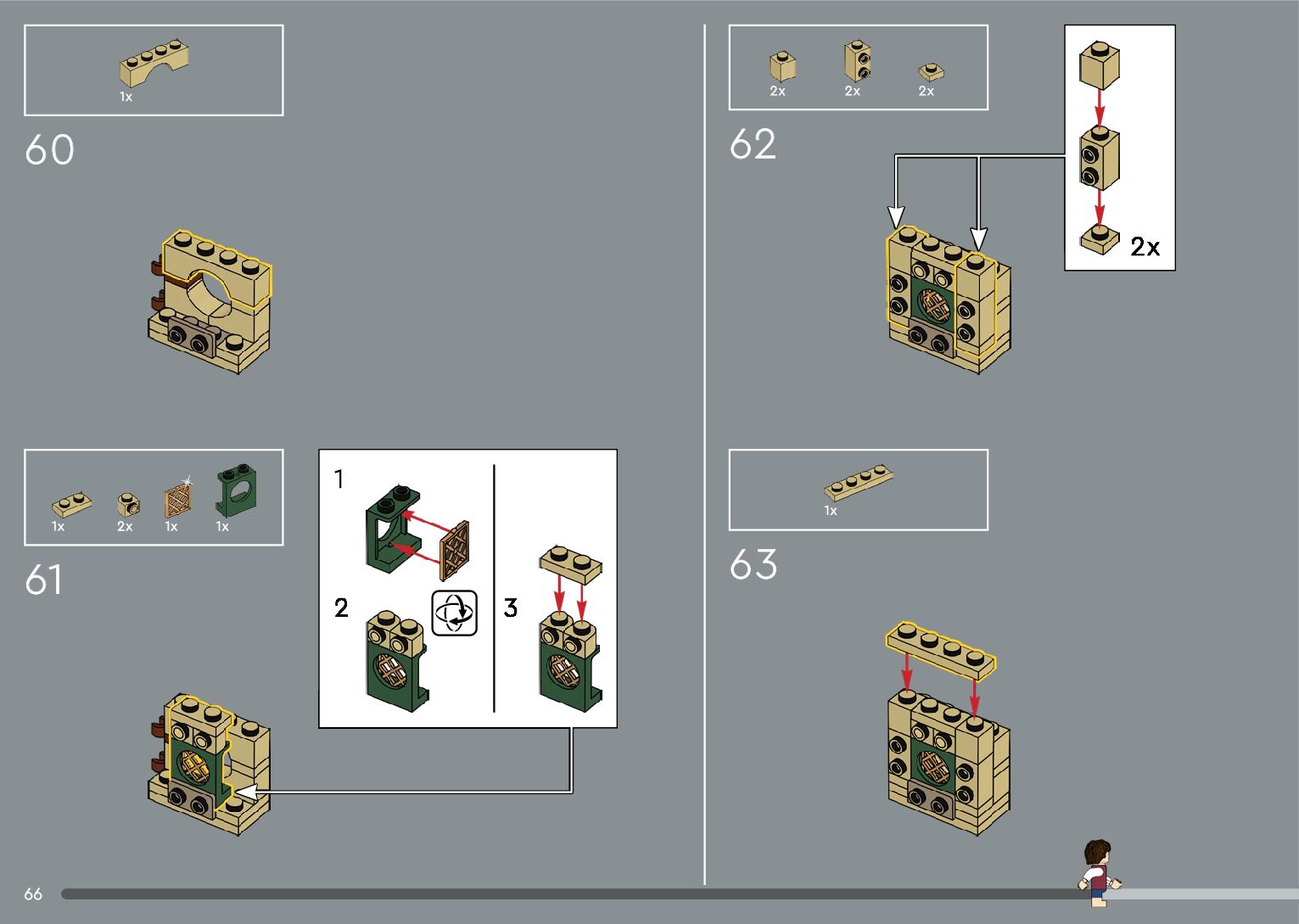 1x

60

1x 2x 1x 1x

61

1

2

3

2x 2x 2x

62

2x

1x

63

66