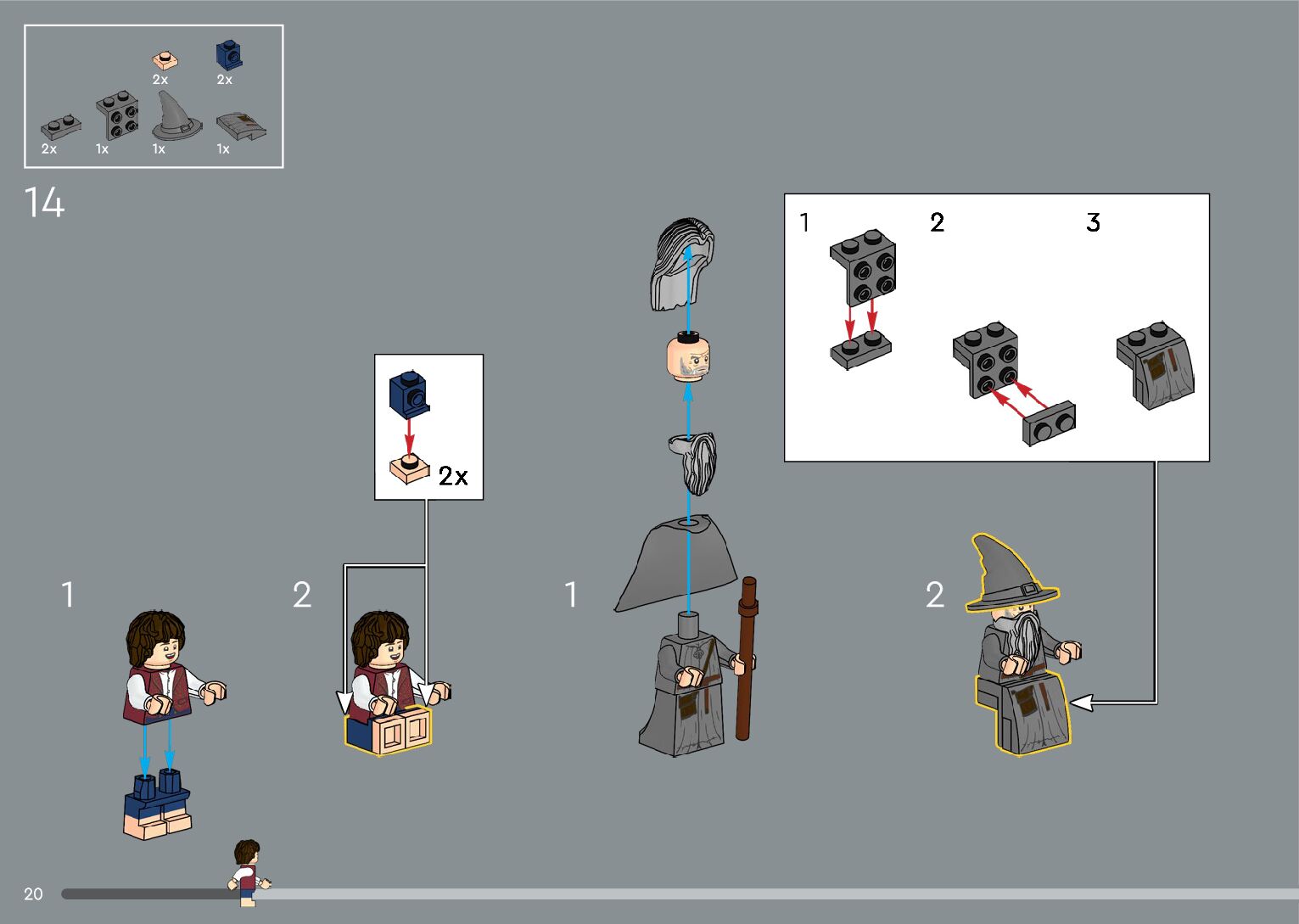 2x 2x
2x 1x 1x 1x

14

1 2 3

2x

1 2 1 2

20