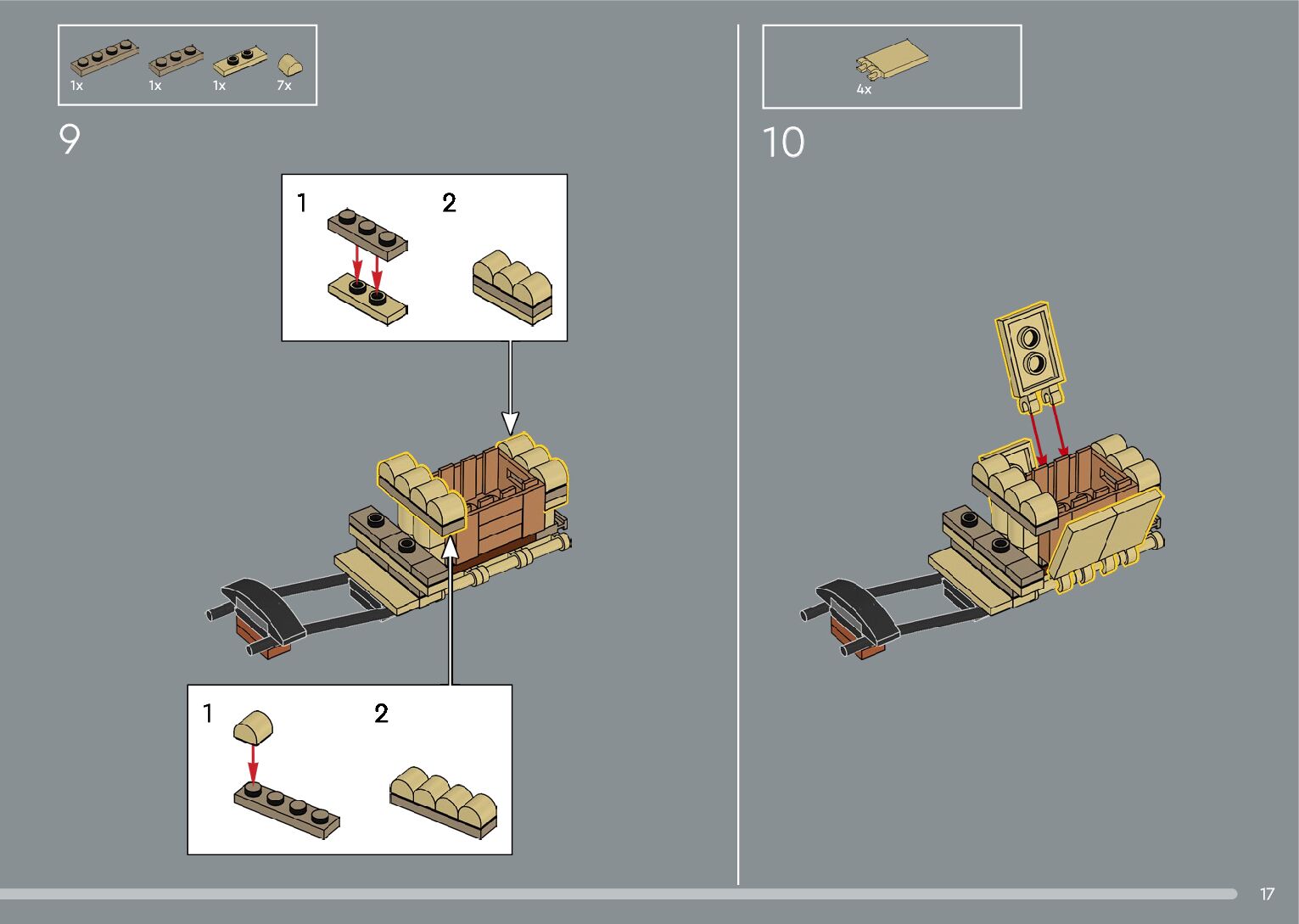 1x 1x 1x 7x

9

1 2

1 2

4x

10

17