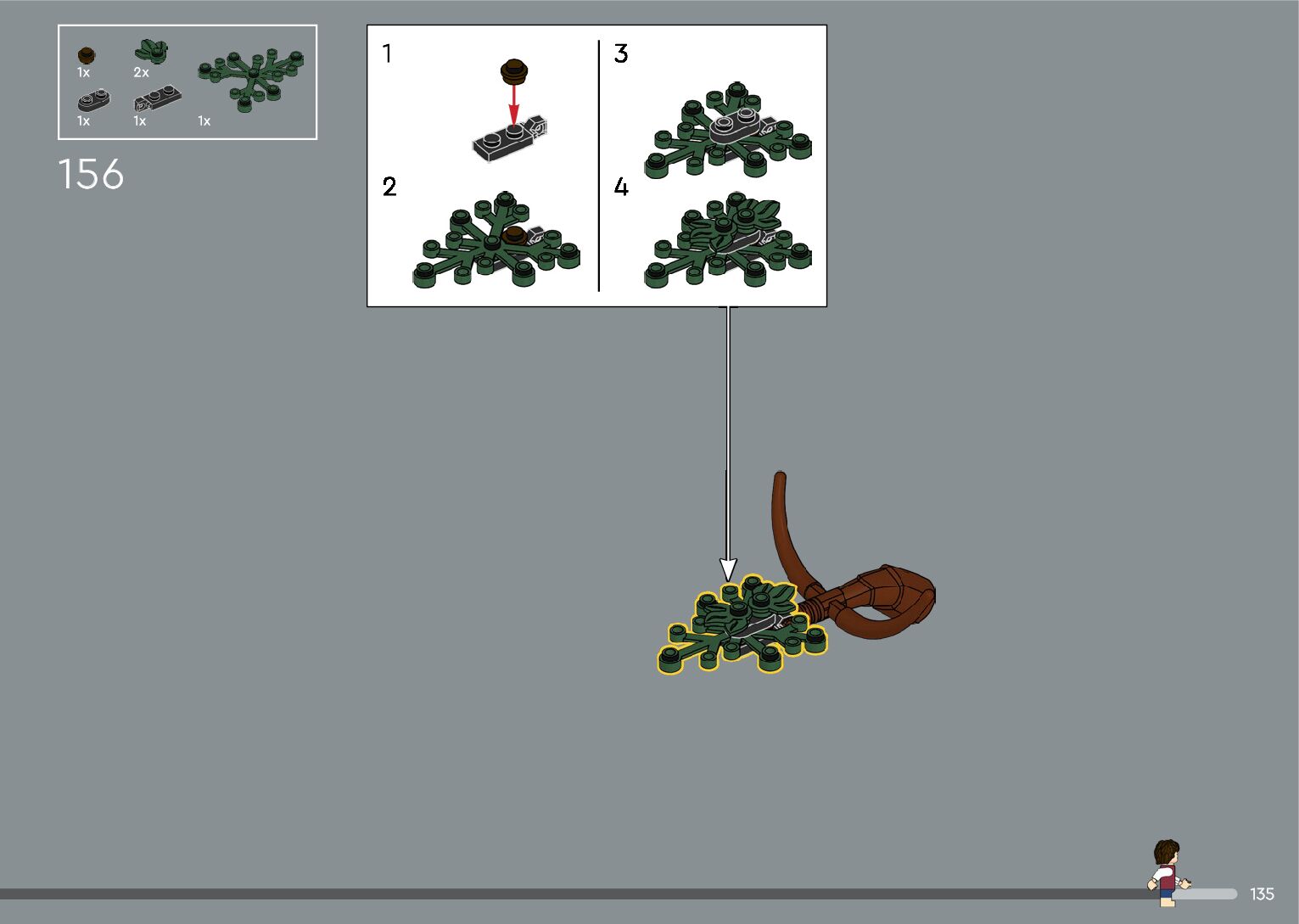 1x 2x
1x 1x 1x

156

1

2

3

4

135