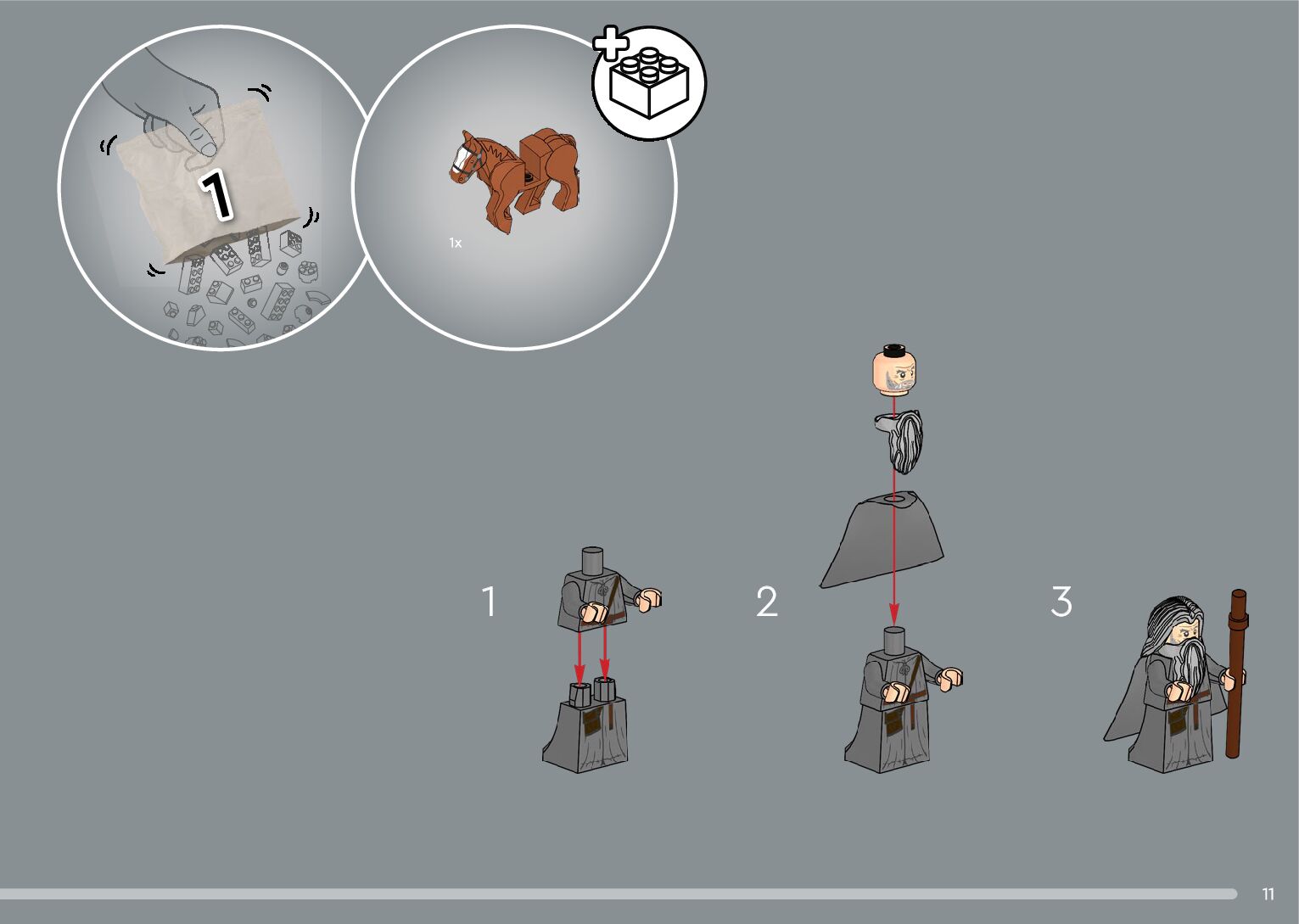 1

1x

1

2

3

11