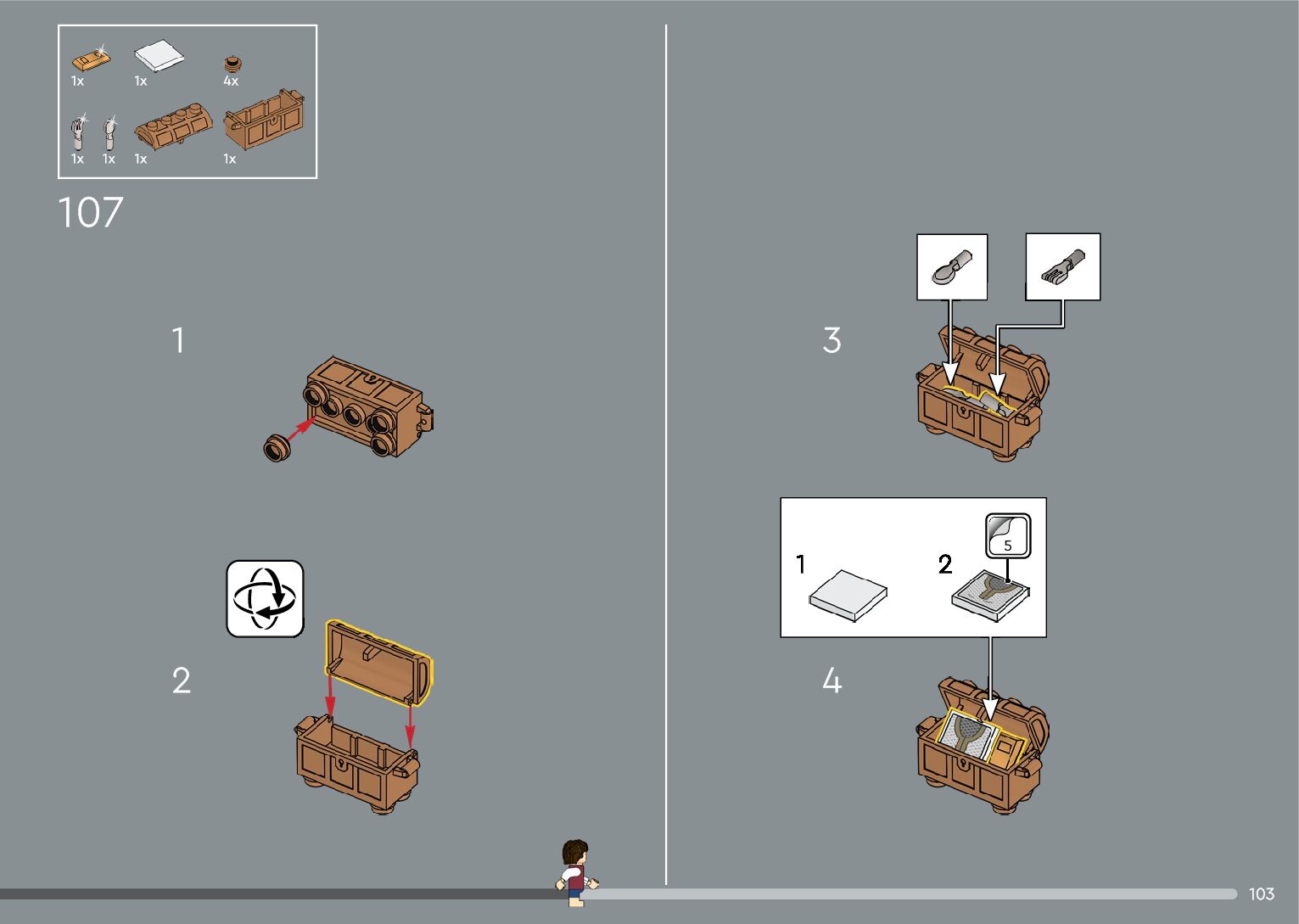 1x 1x 4x
1x 1x 1x 1x

107

1

2

3

1
2
5

4

103