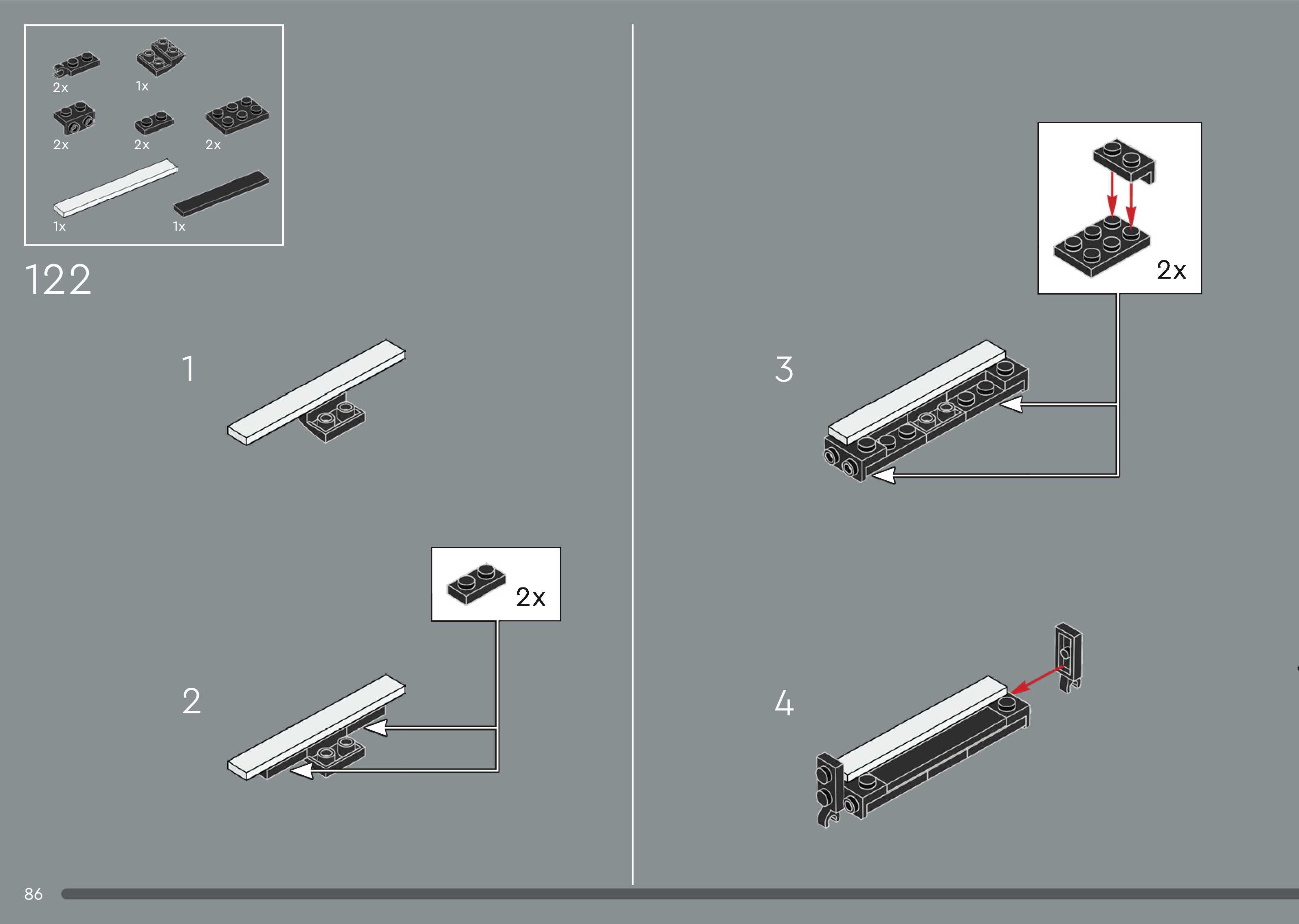 2x 1x
2x 2x 2x
1x 1x

122

1

2

2x

3

2x

4

86