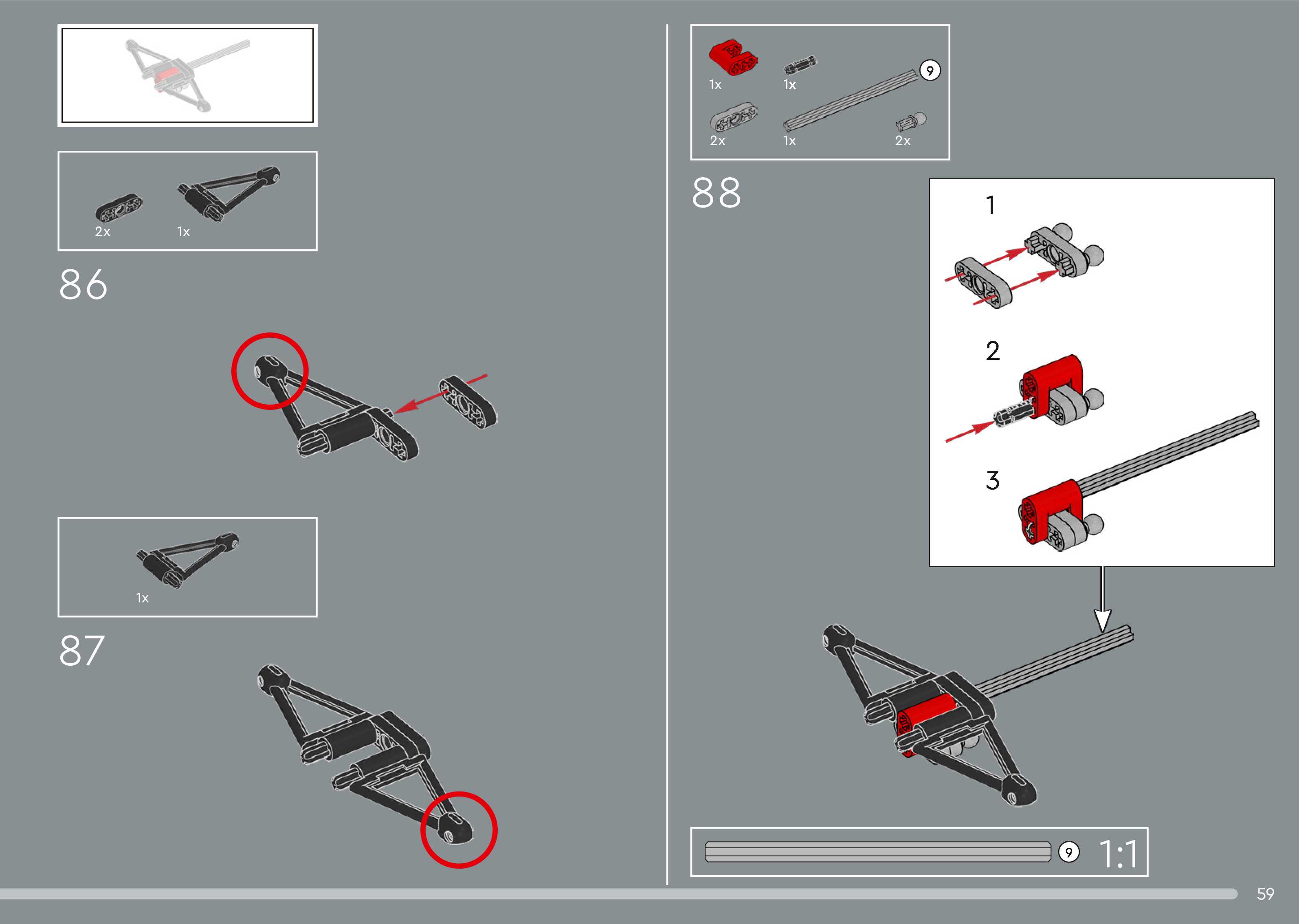 2x
1x
86

1x
87

1x
1x
9
2x
1x
2x
88

1
2
3

9
1:1

59