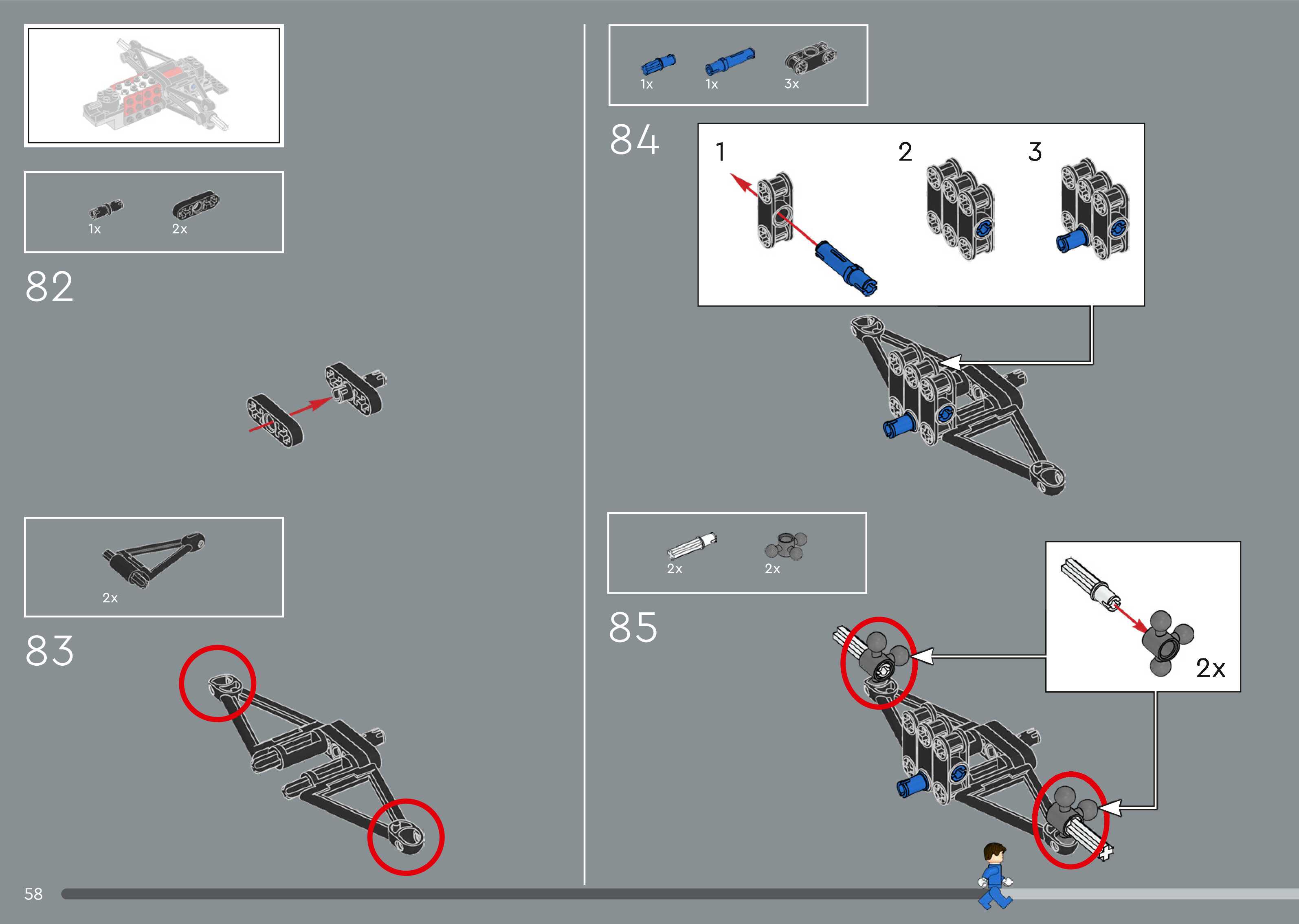 1x 2x

82

2x

83

1x 1x 3x

84

1

2

3

2x 2x

85

2x

58