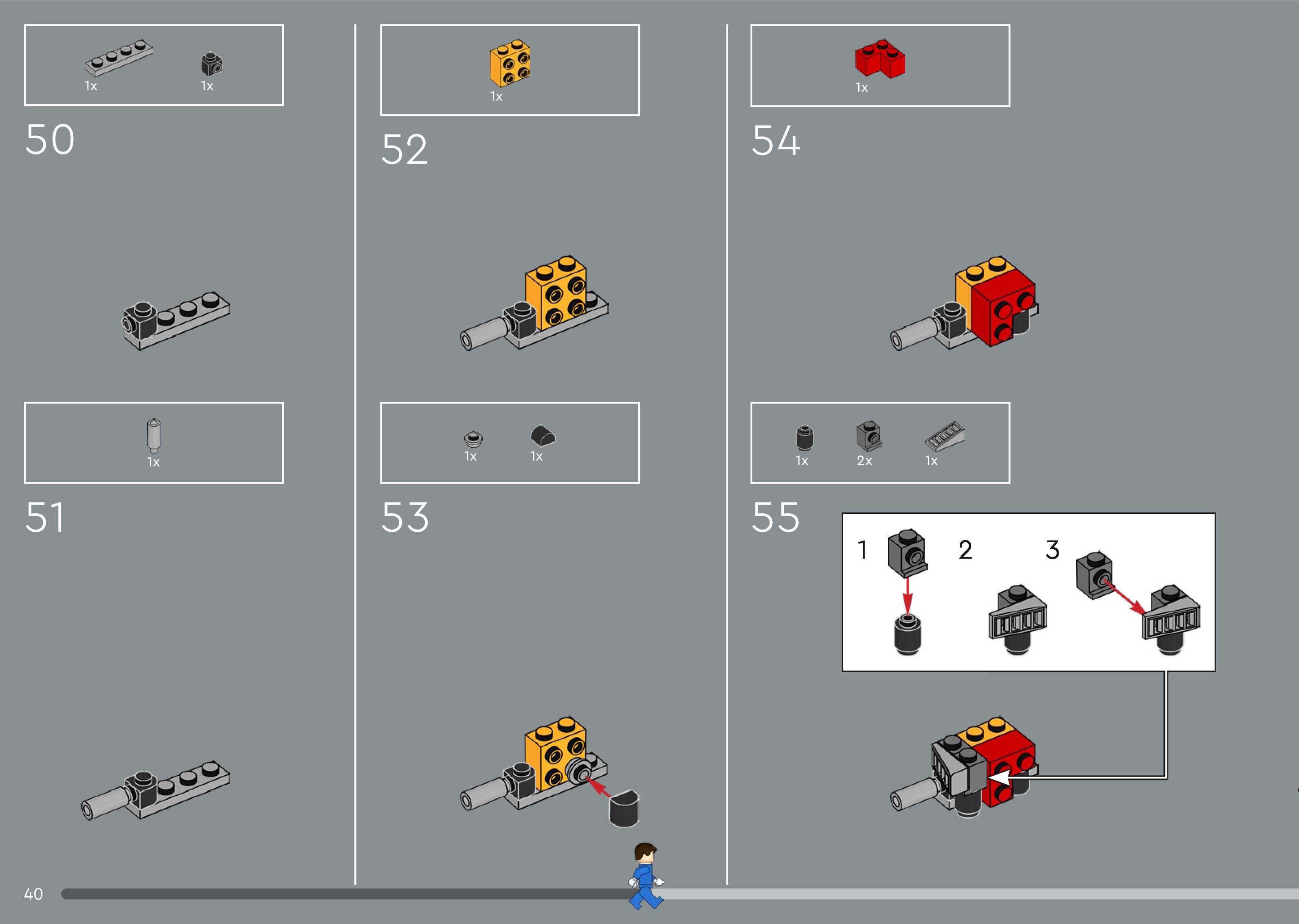 1x 1x

50

1x

51

1x

52

1x 1x

53

1x

54

1x 2x 1x

55

1 2 3

40