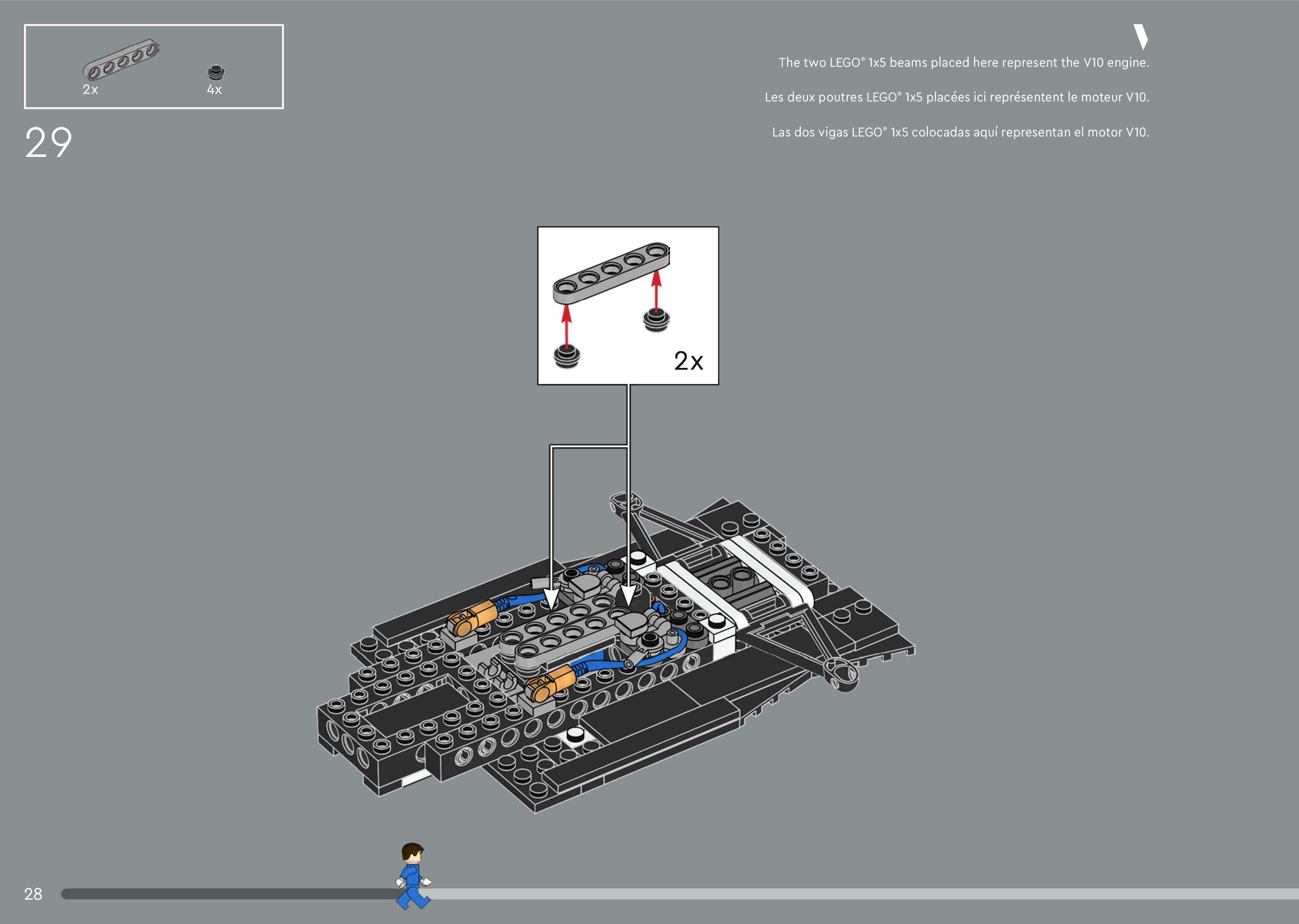 2x
4x

29

The two LEGO® 1x5 beams placed here represent the V10 engine.

Les deux poutres LEGO® 1x5 placées ici représentent le moteur V10.

Las dos vigas LEGO® 1x5 colocadas aquí representan el motor V10.

2x

28