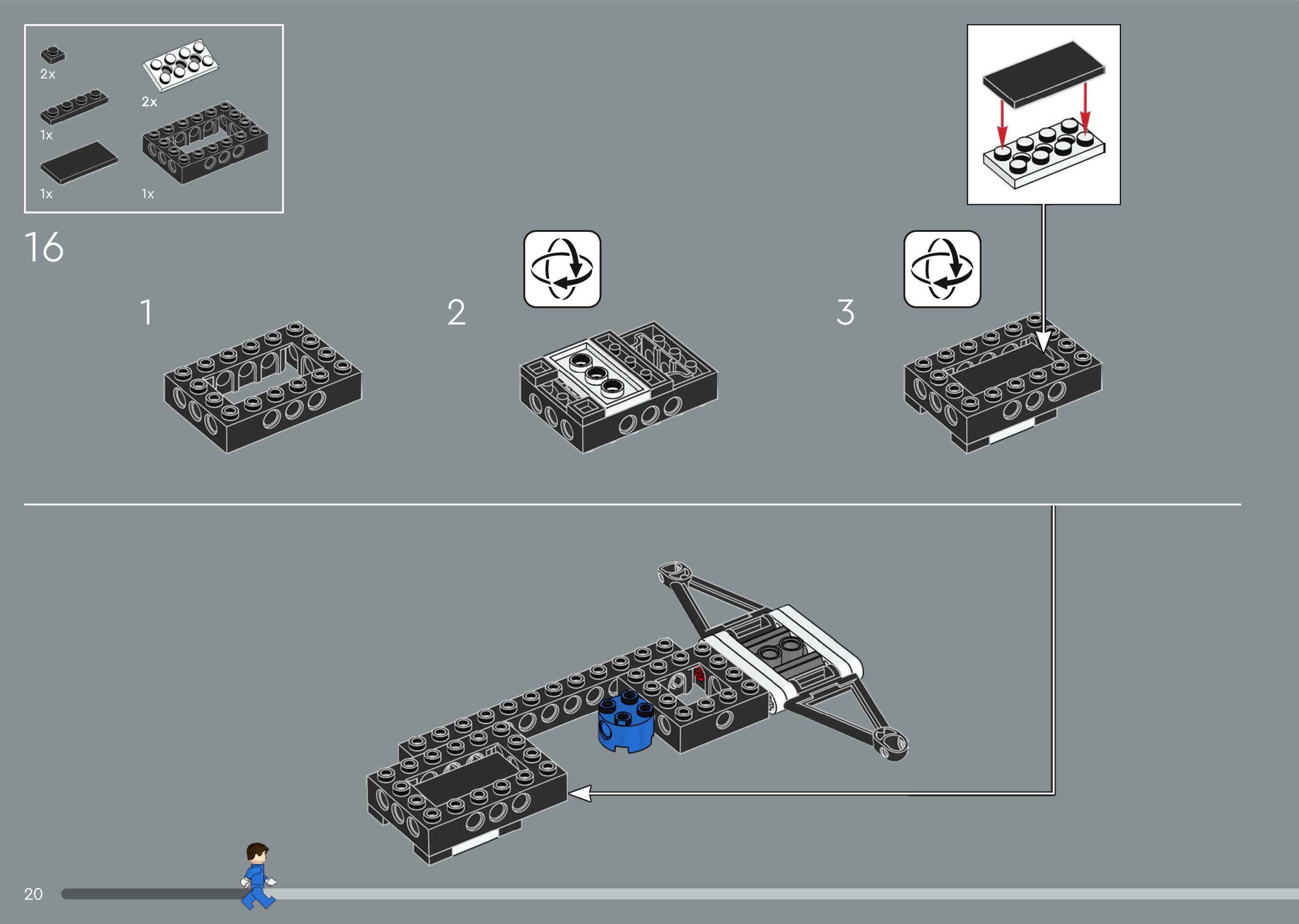 2x
2x
1x
1x
1x

16

1

2

3

20