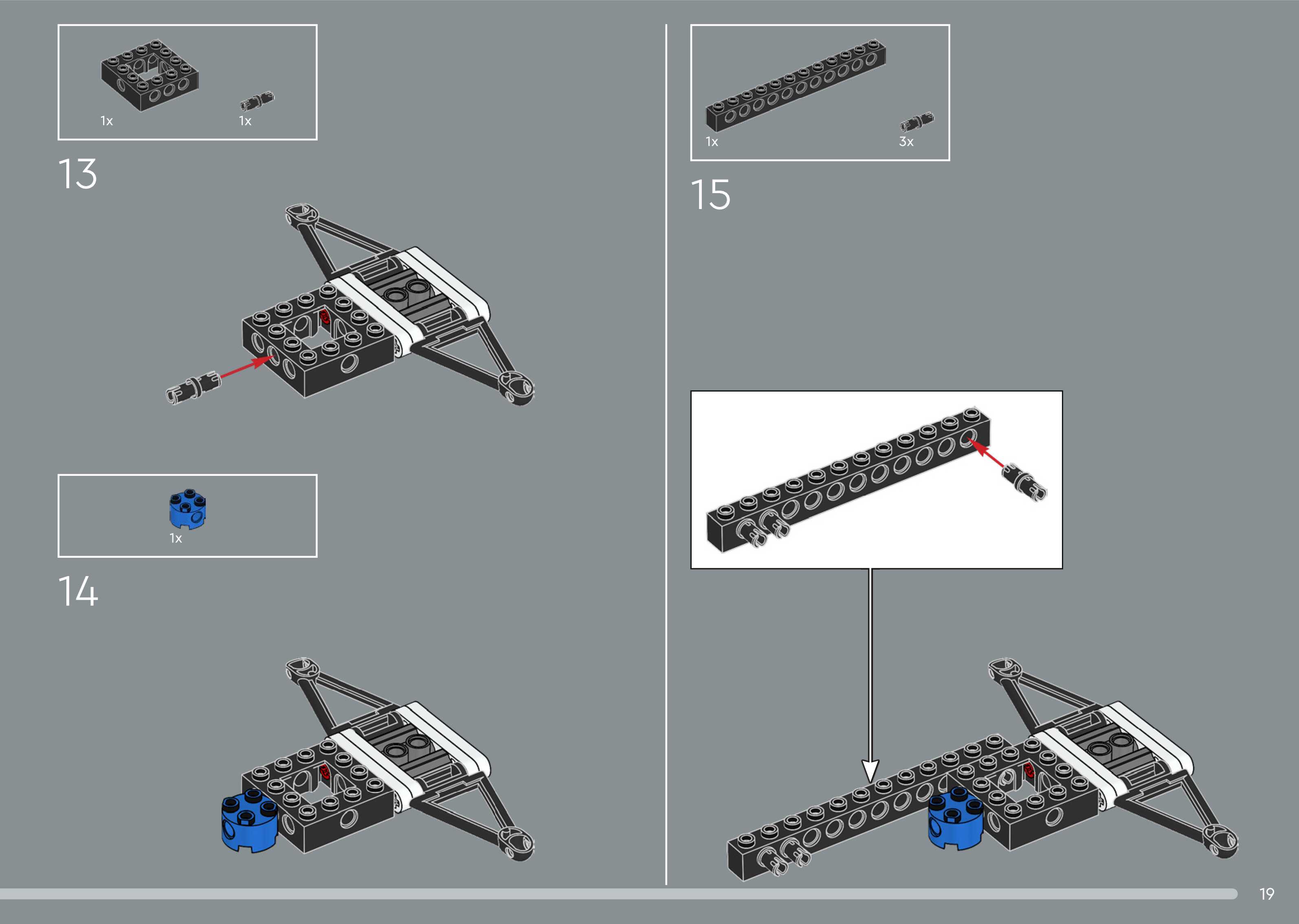 1x 1x

13

1x

14

1x 3x

15

19