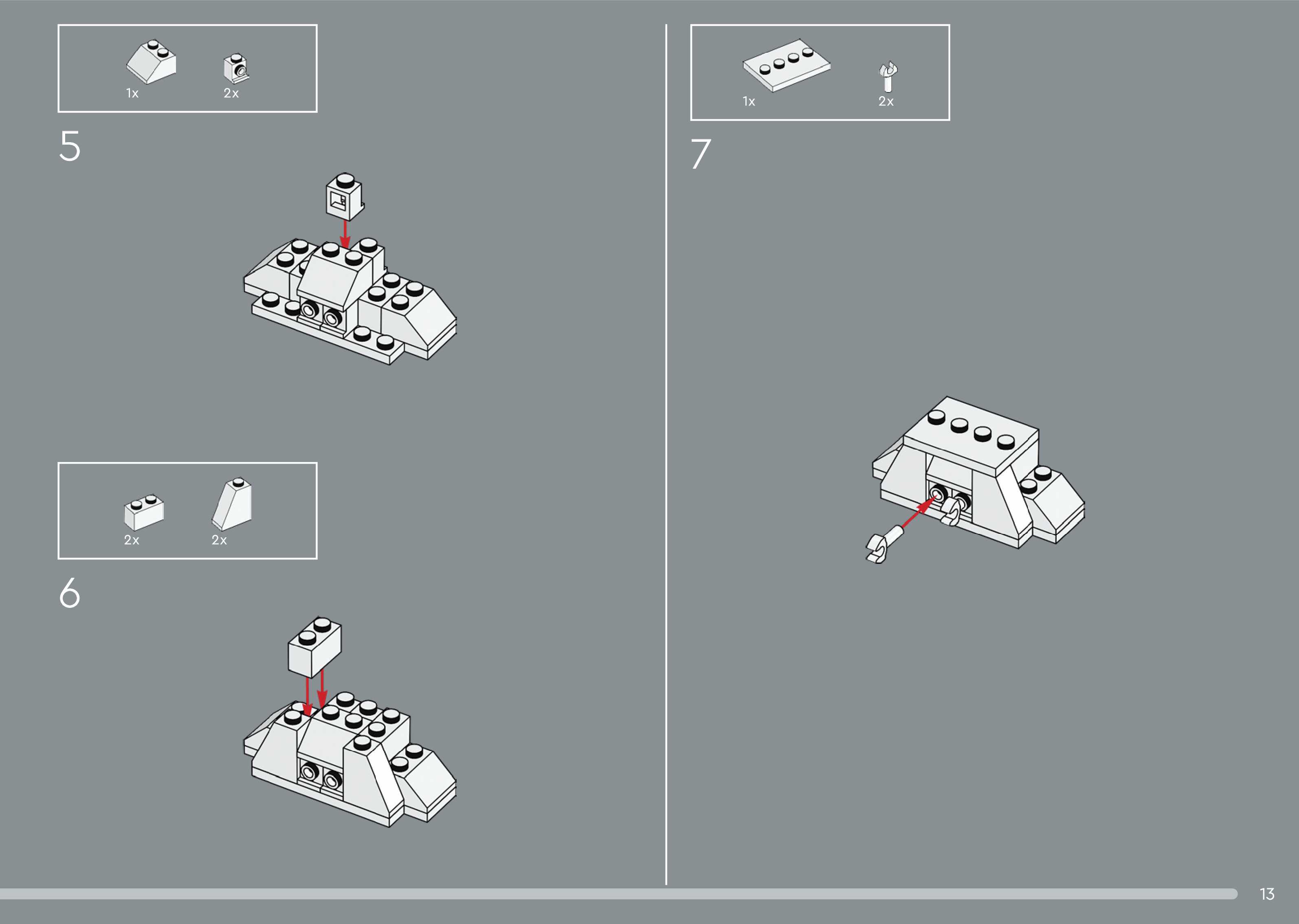 1x 2x

5

2x 2x

6

1x 2x

7

13