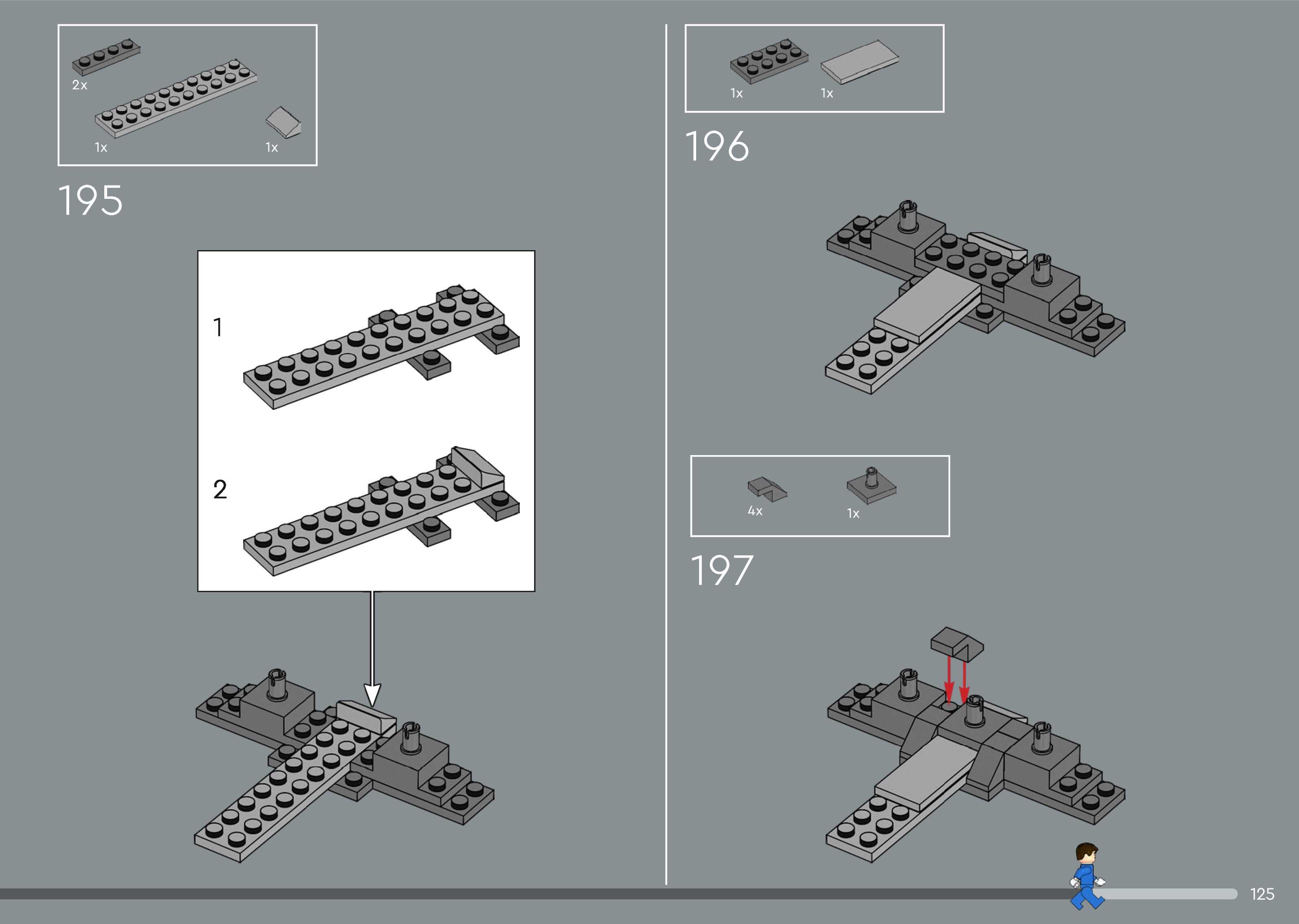 2x

1x

1x

195

1

2

1x

1x

196

4x

1x

197

125