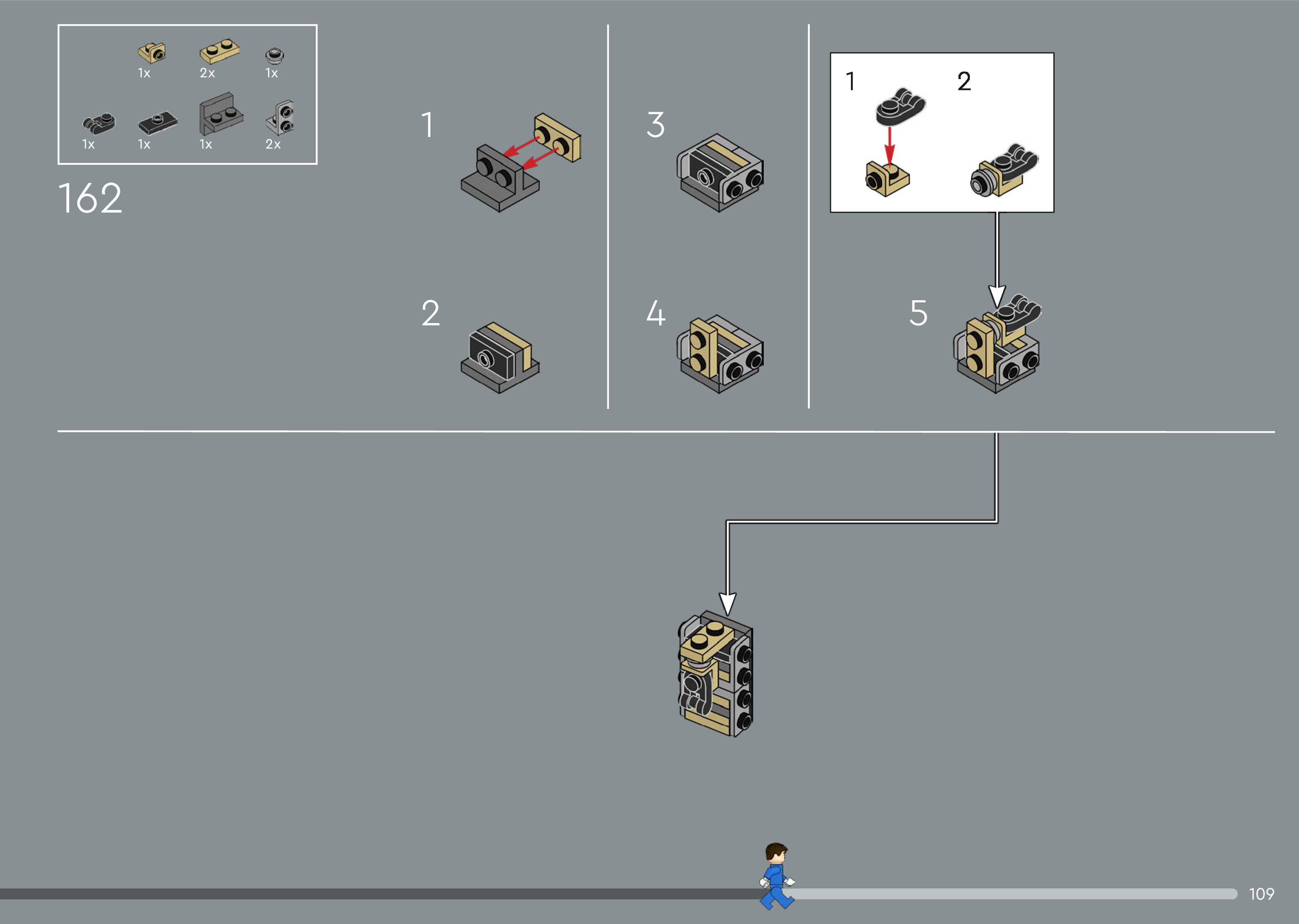 1x 2x 1x
1x 1x 1x 2x

162

1

2

3

4

1 2

5

109