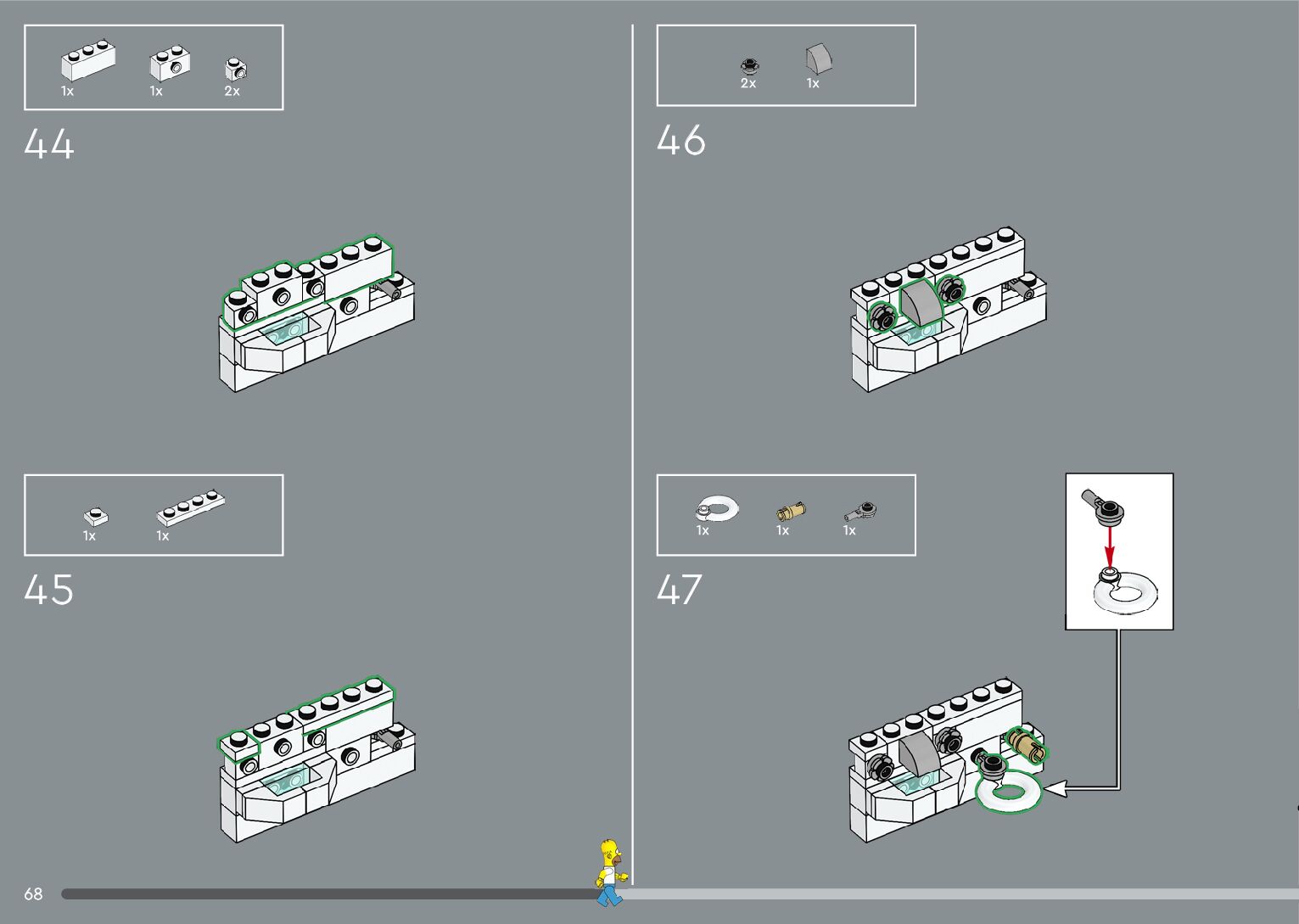 1x 1x 2x

44

1x 1x

45

2x 1x

46

1x 1x 1x

47

68