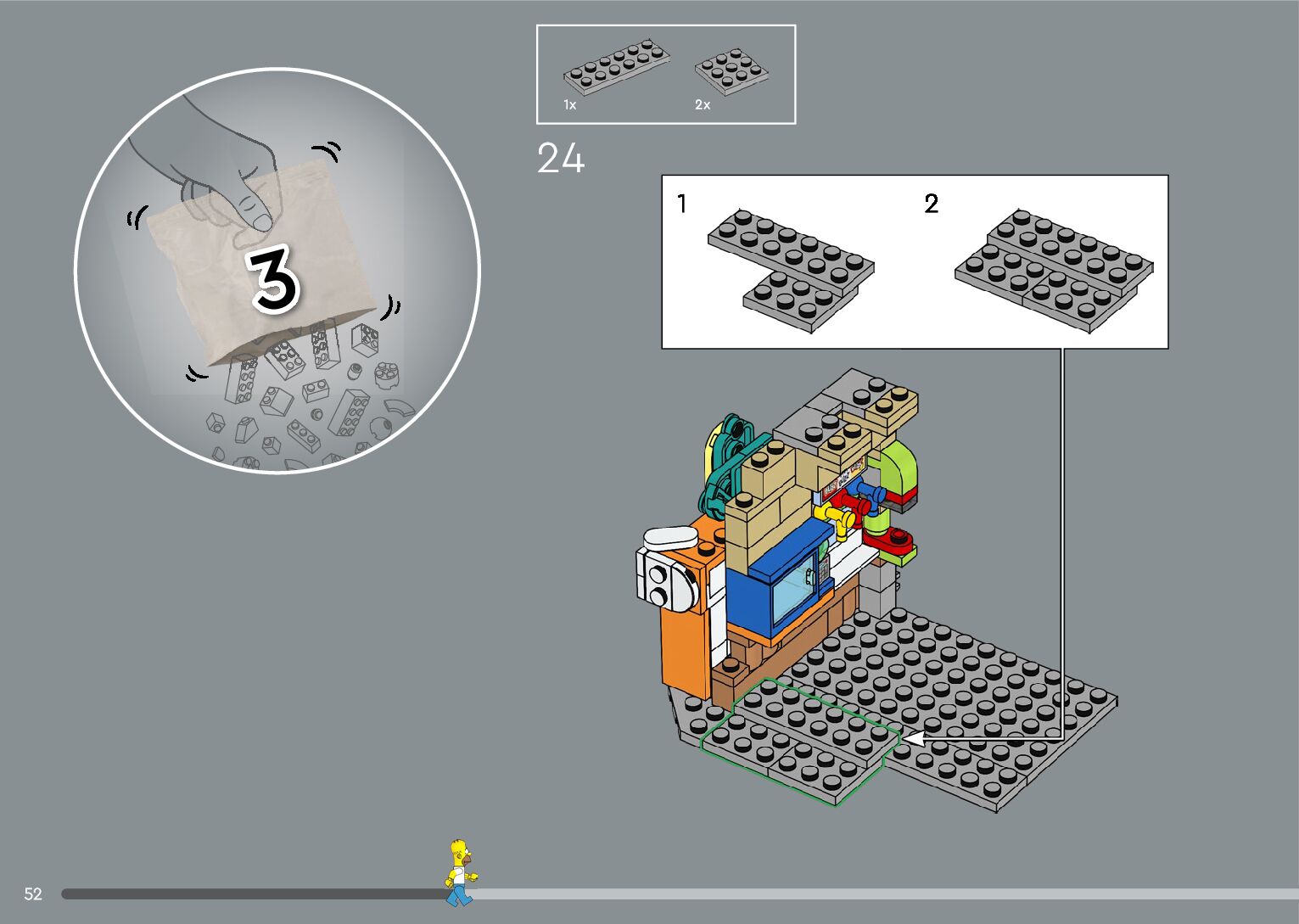 3

1x
2x

24

1
2

52