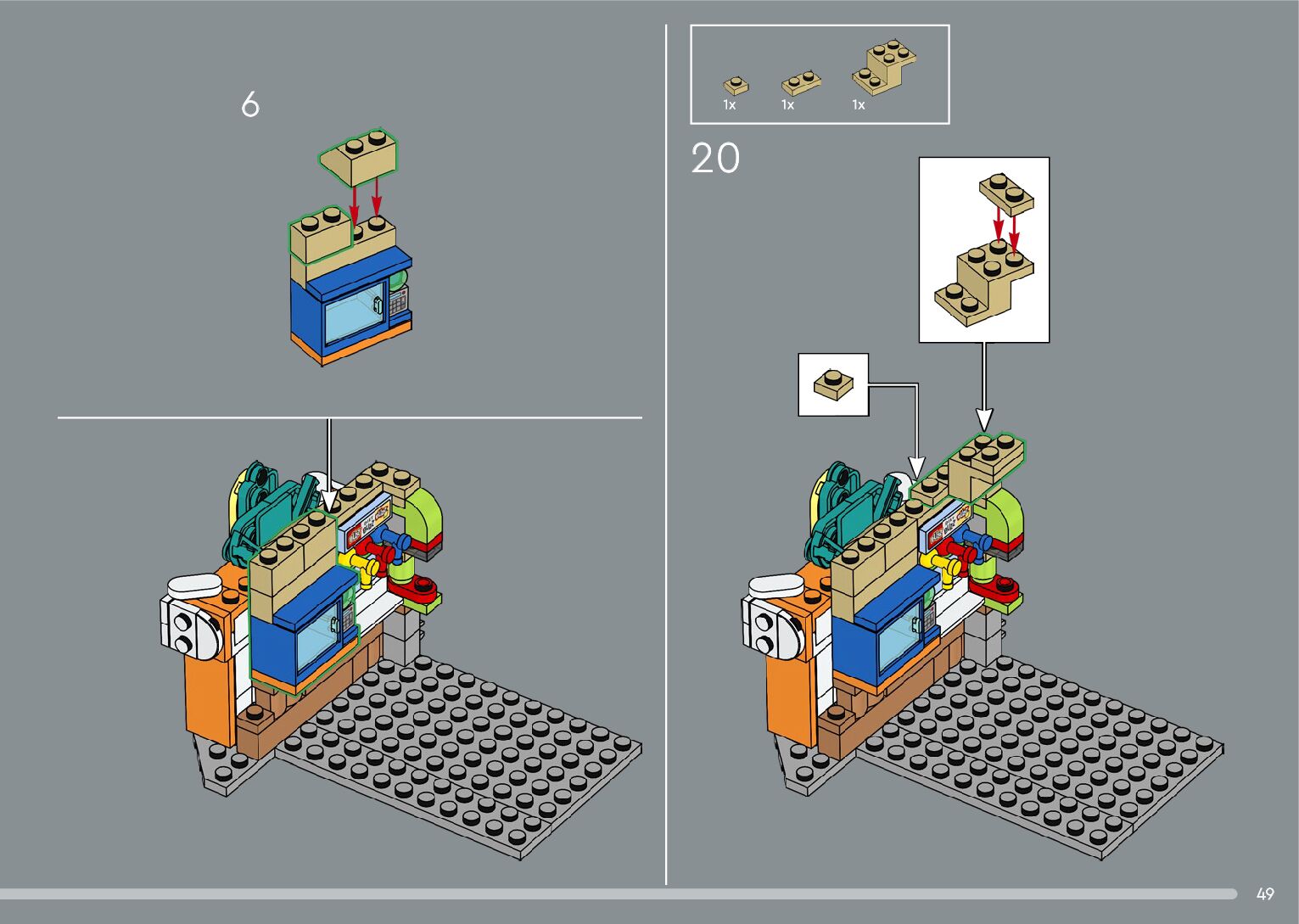 6

1x 1x 1x

20

49