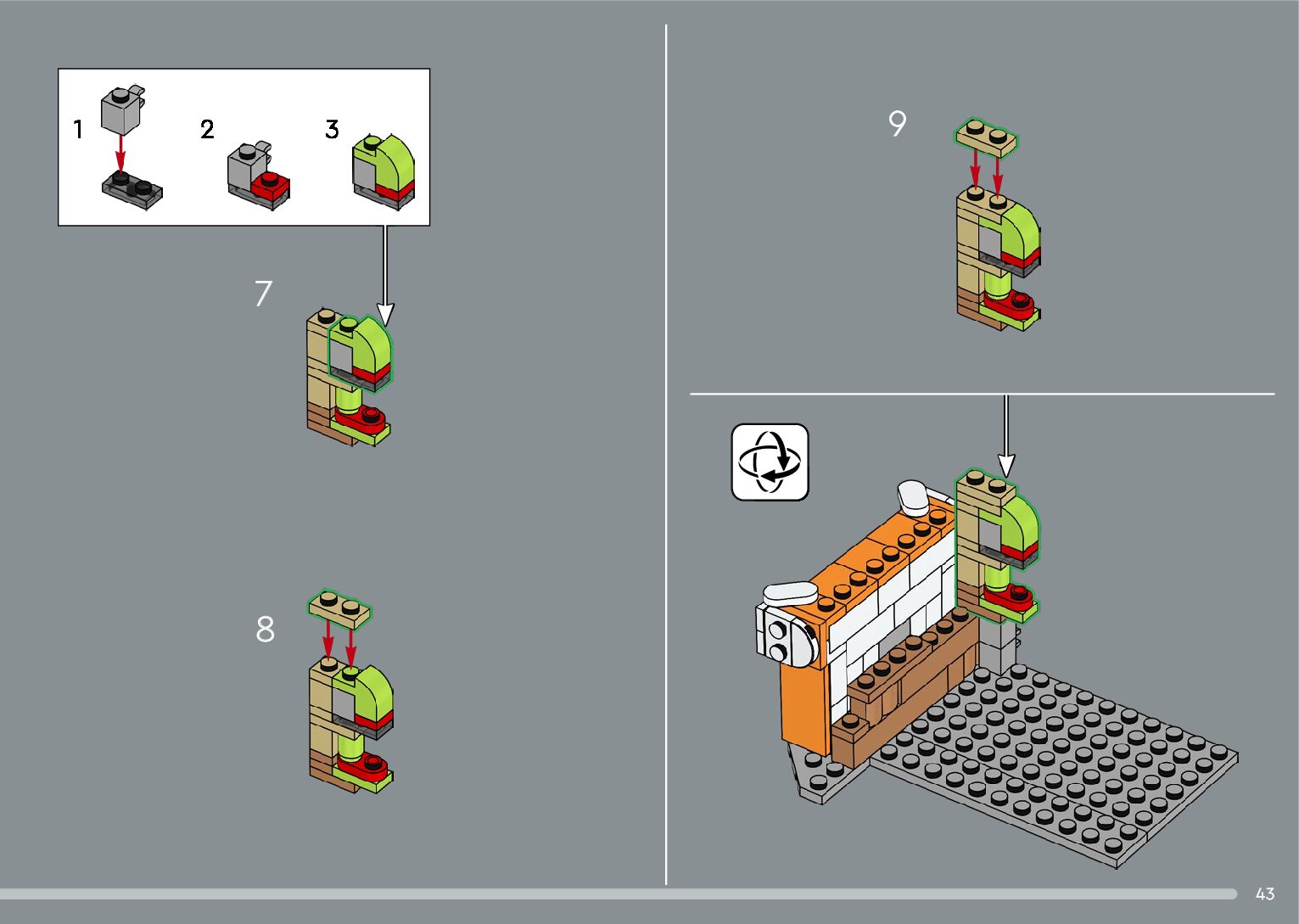 1
2
3
7
8
9
43