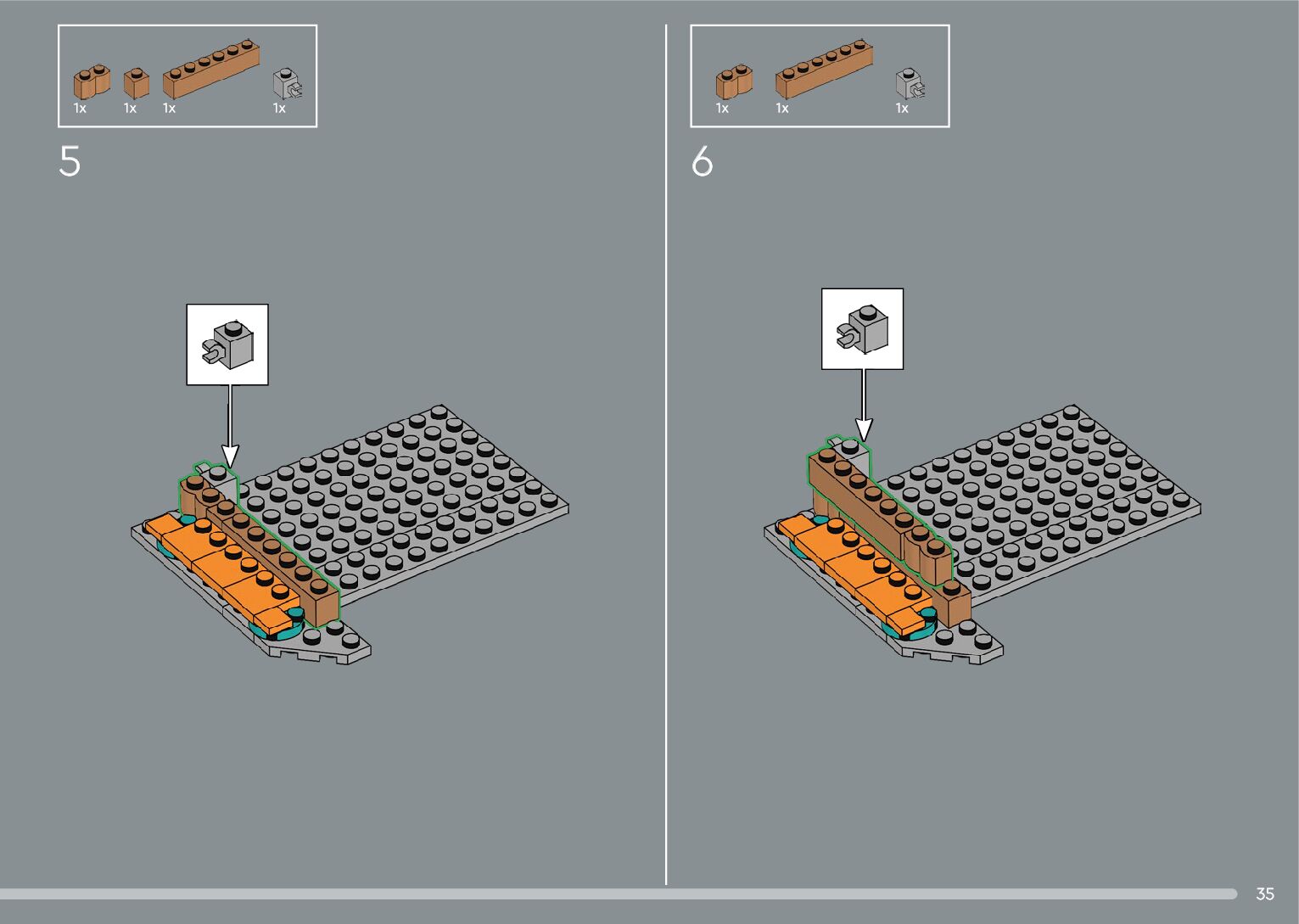 1x 1x 1x 1x

5

1x 1x 1x

6

35