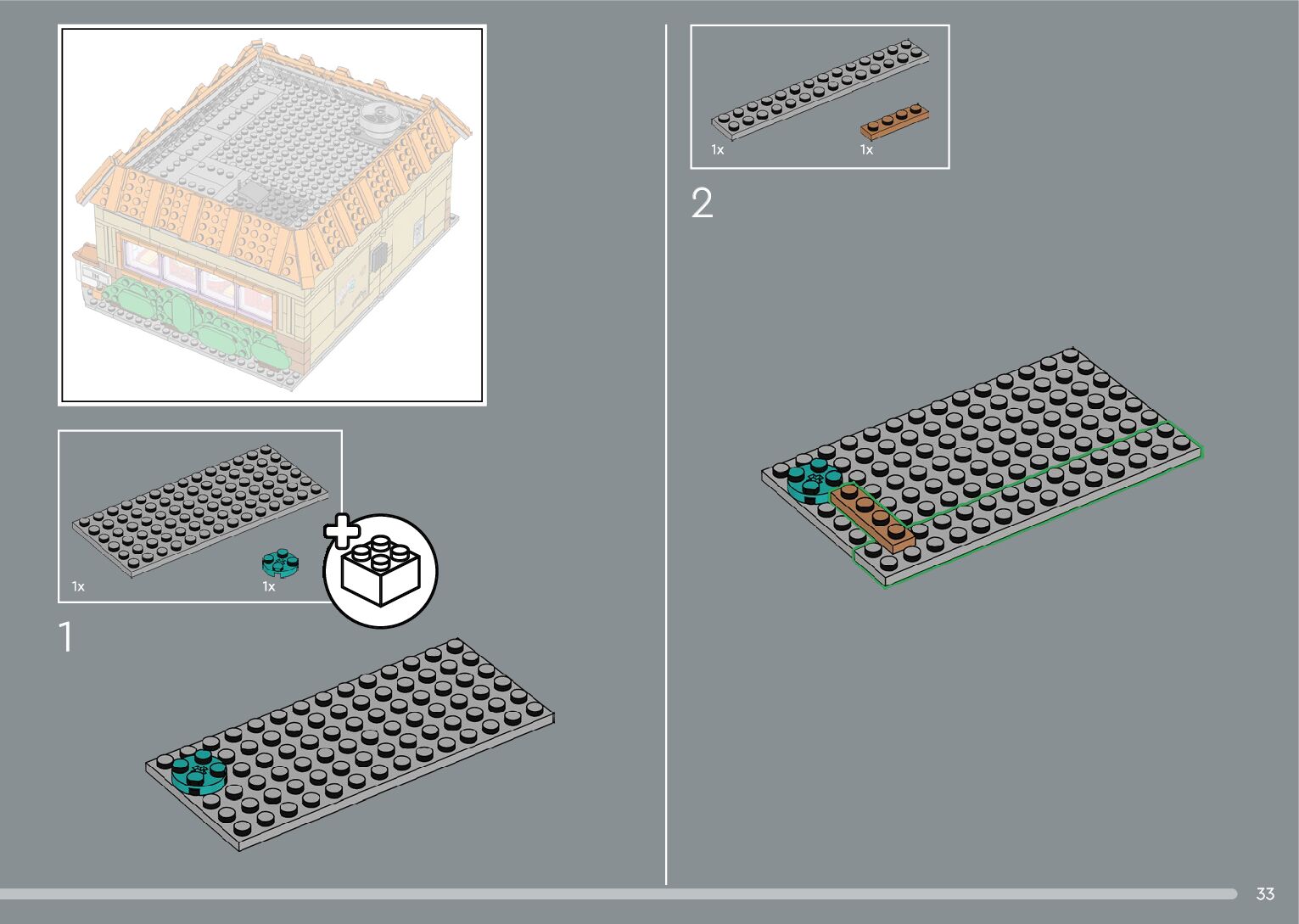 1x

1x

1

1x

1x

2

33