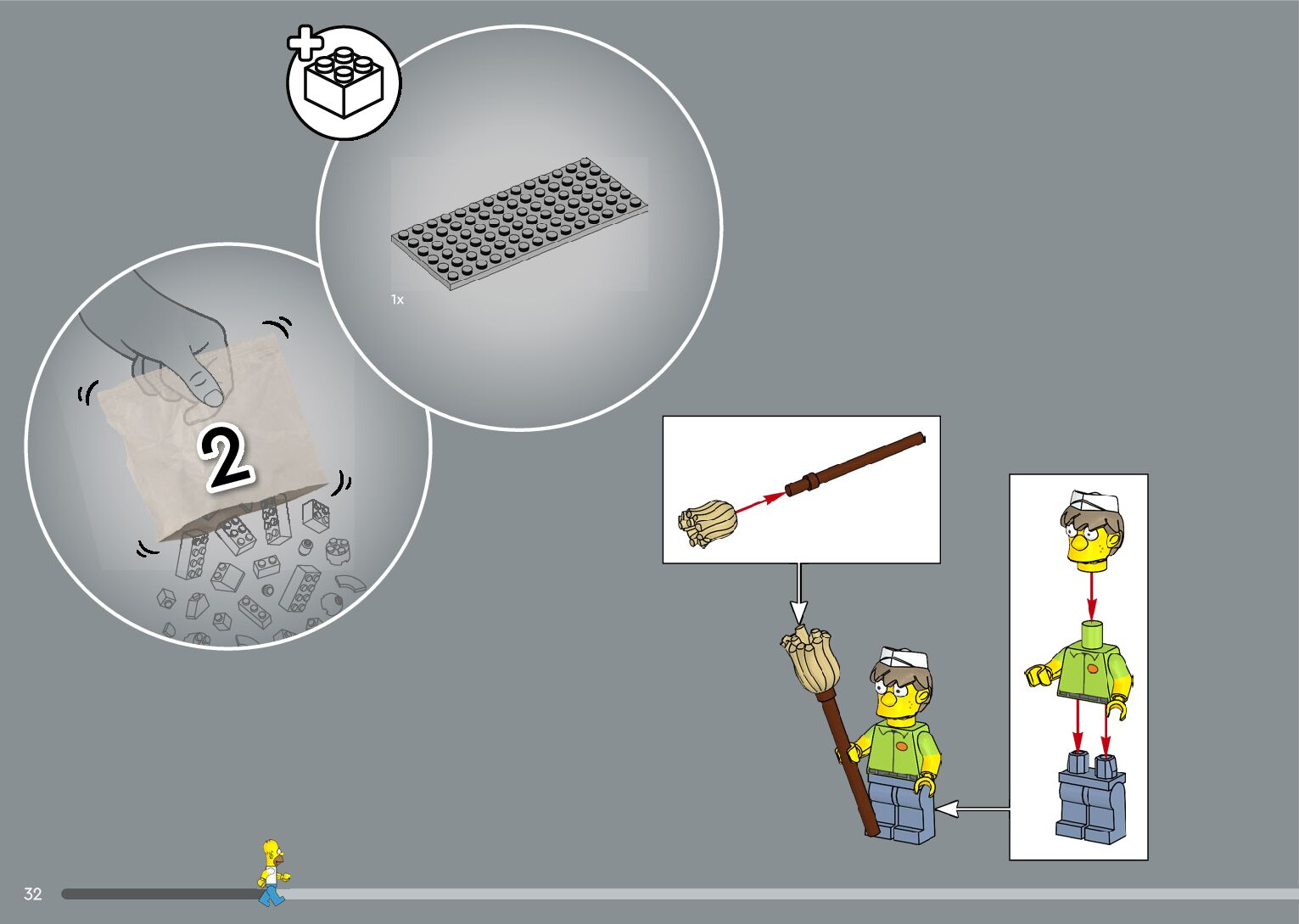 1x

2

32