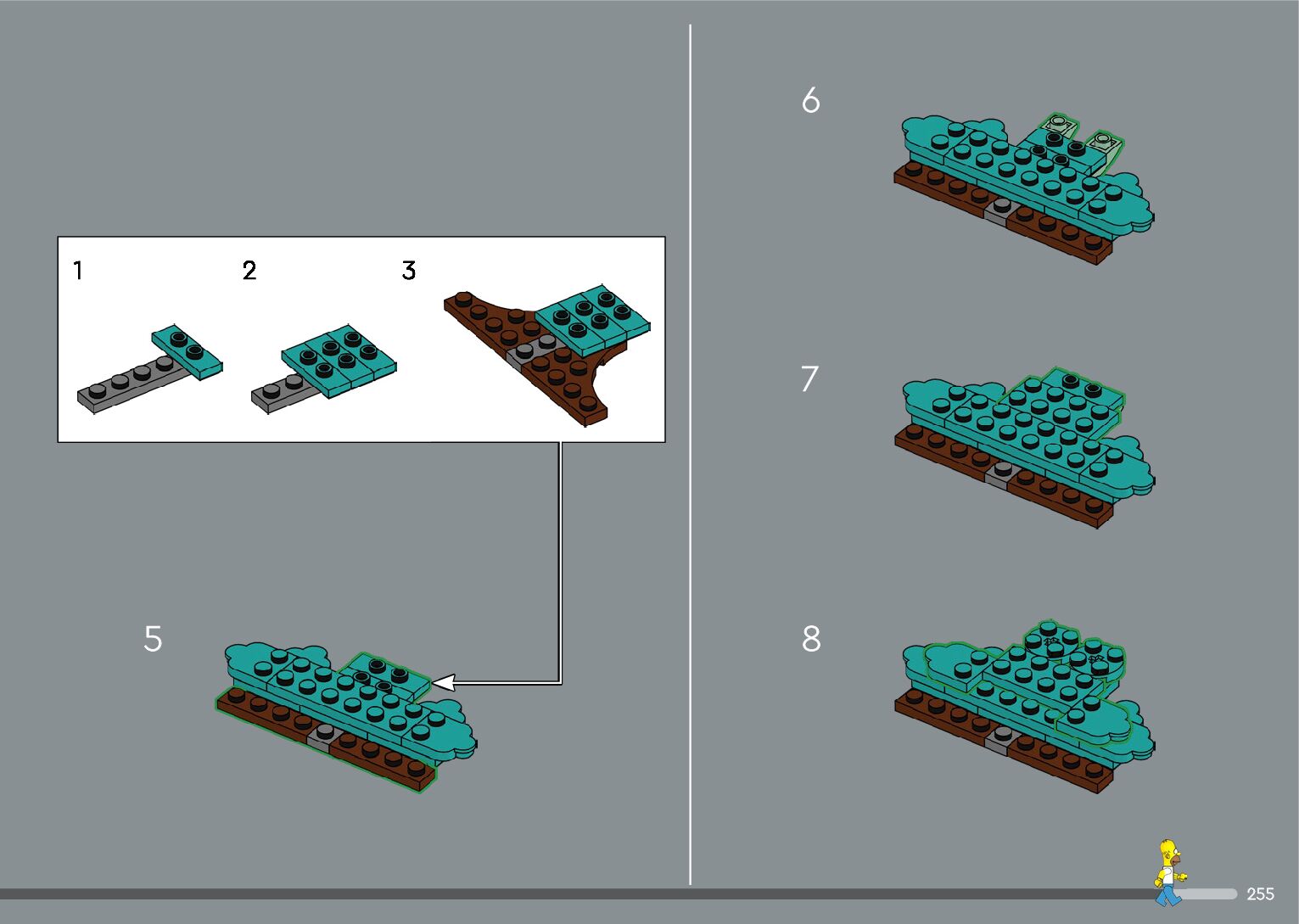 1

2

3

5

6

7

8

255