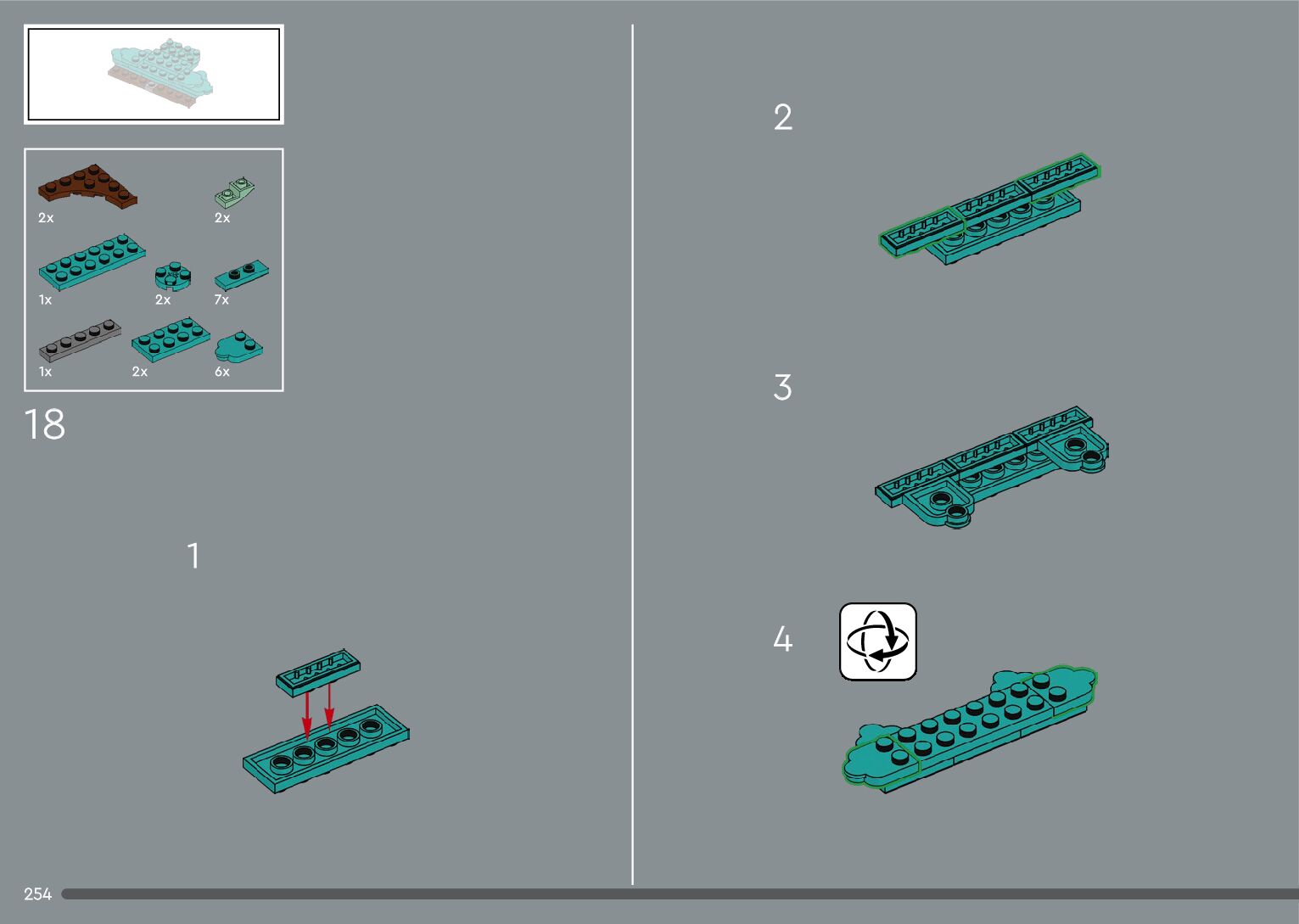 2x
2x
1x
2x
7x
1x
2x
6x

18

1

2

3

4

254