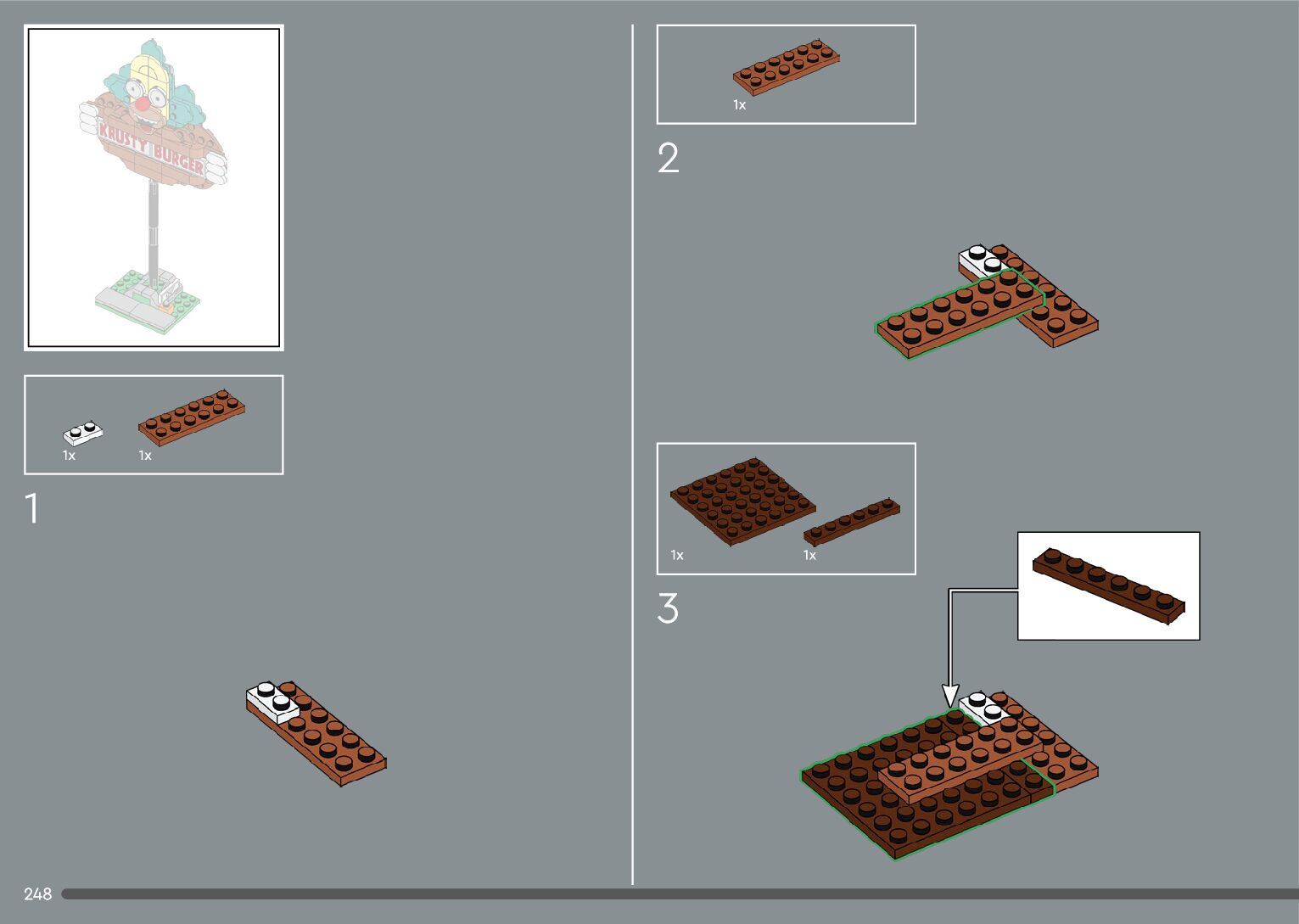 KRUSTY BURGER

1x 1x

1

1x

2

1x 1x

3

248