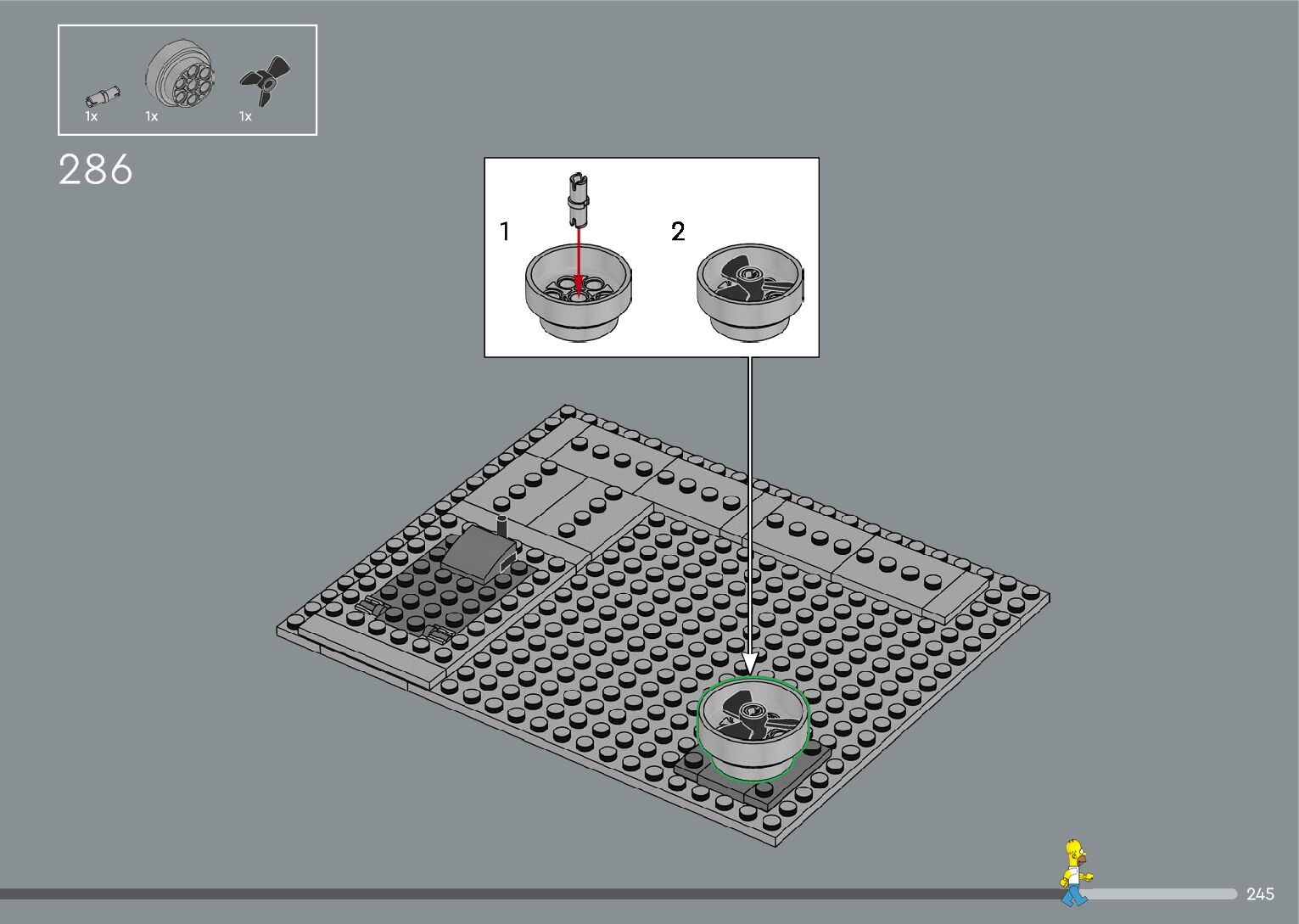 1x 1x 1x

286

1

2

245