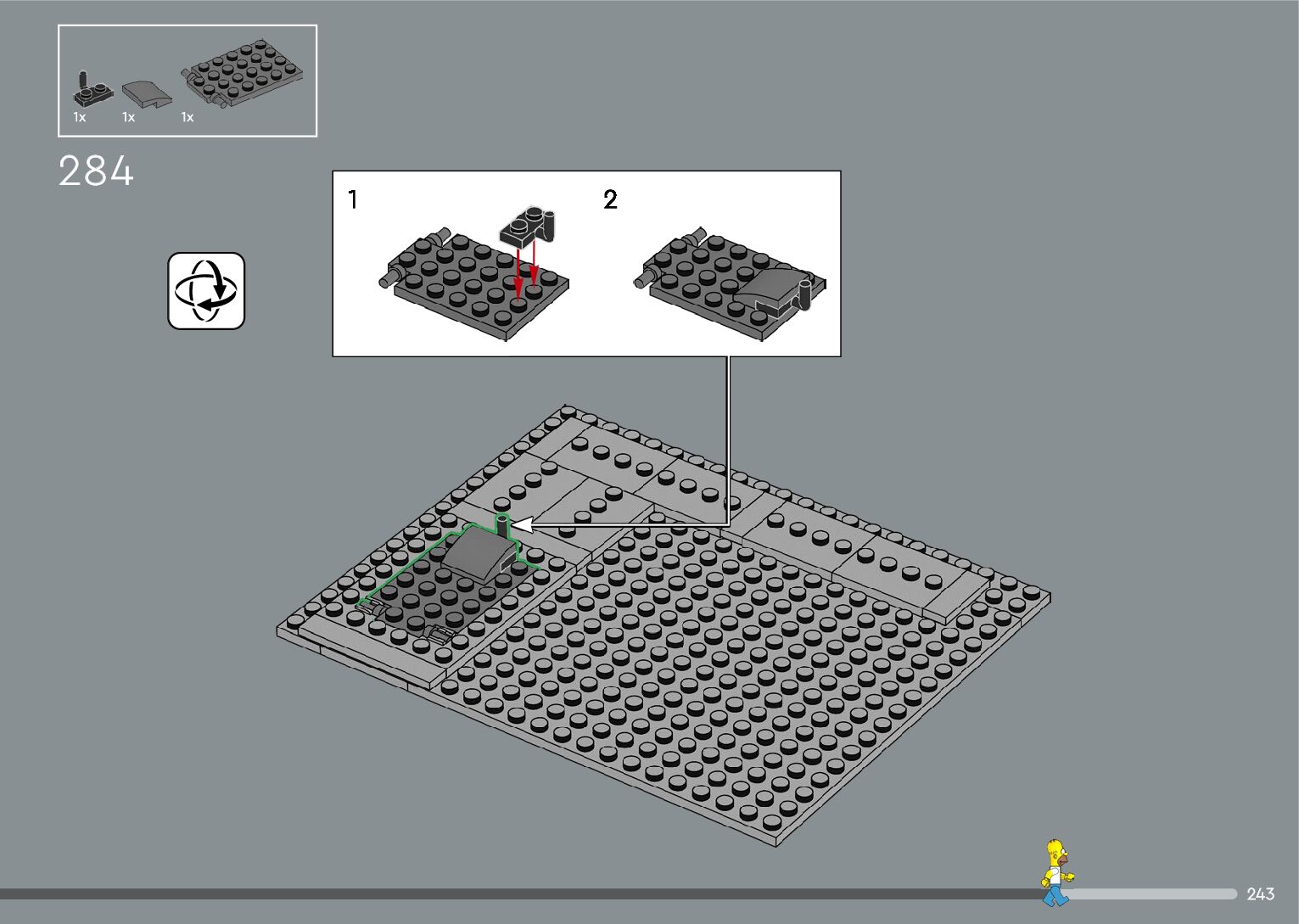 1x 1x 1x

284

1

2

243