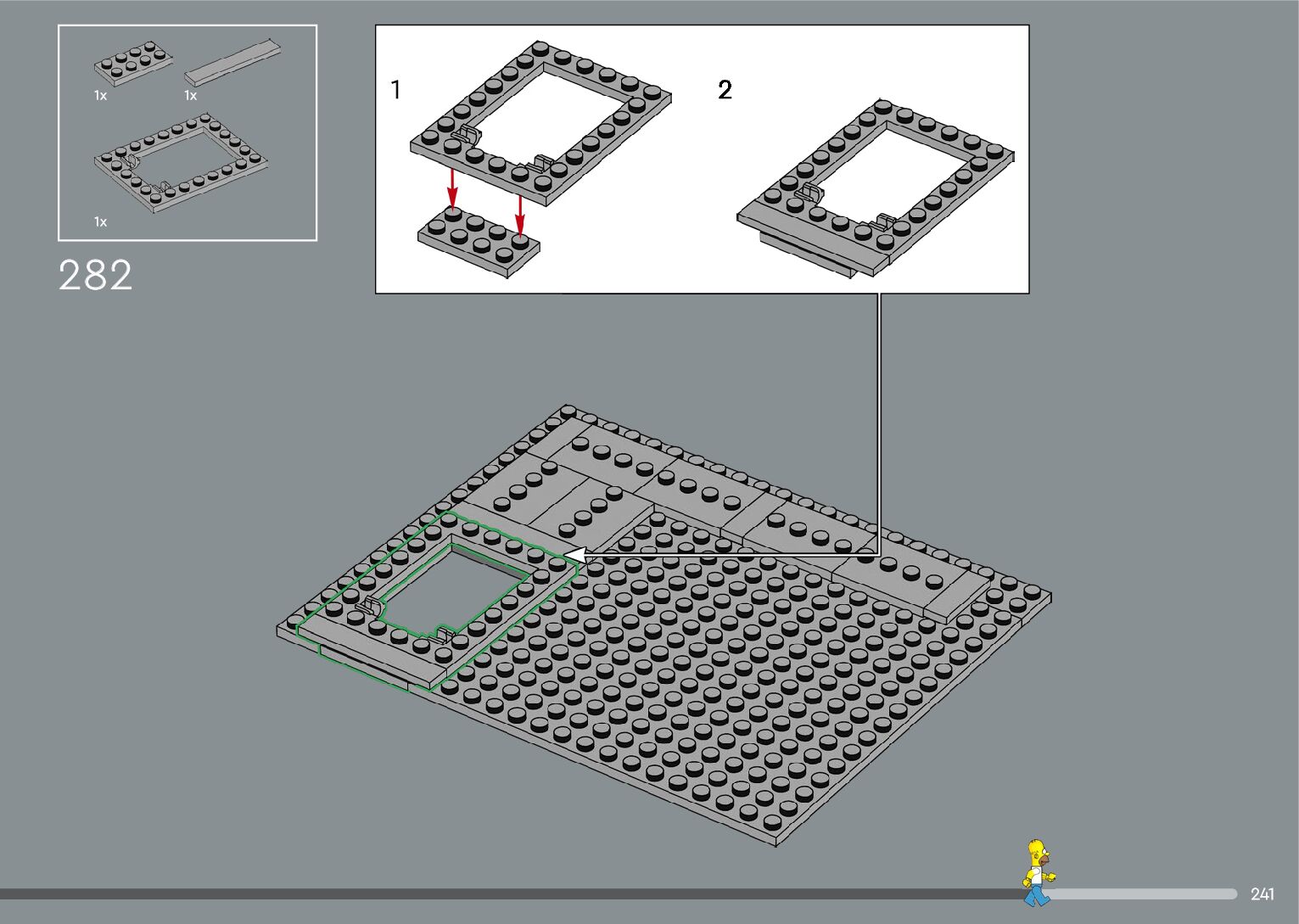 1x
1x
1x

282

1

2

241