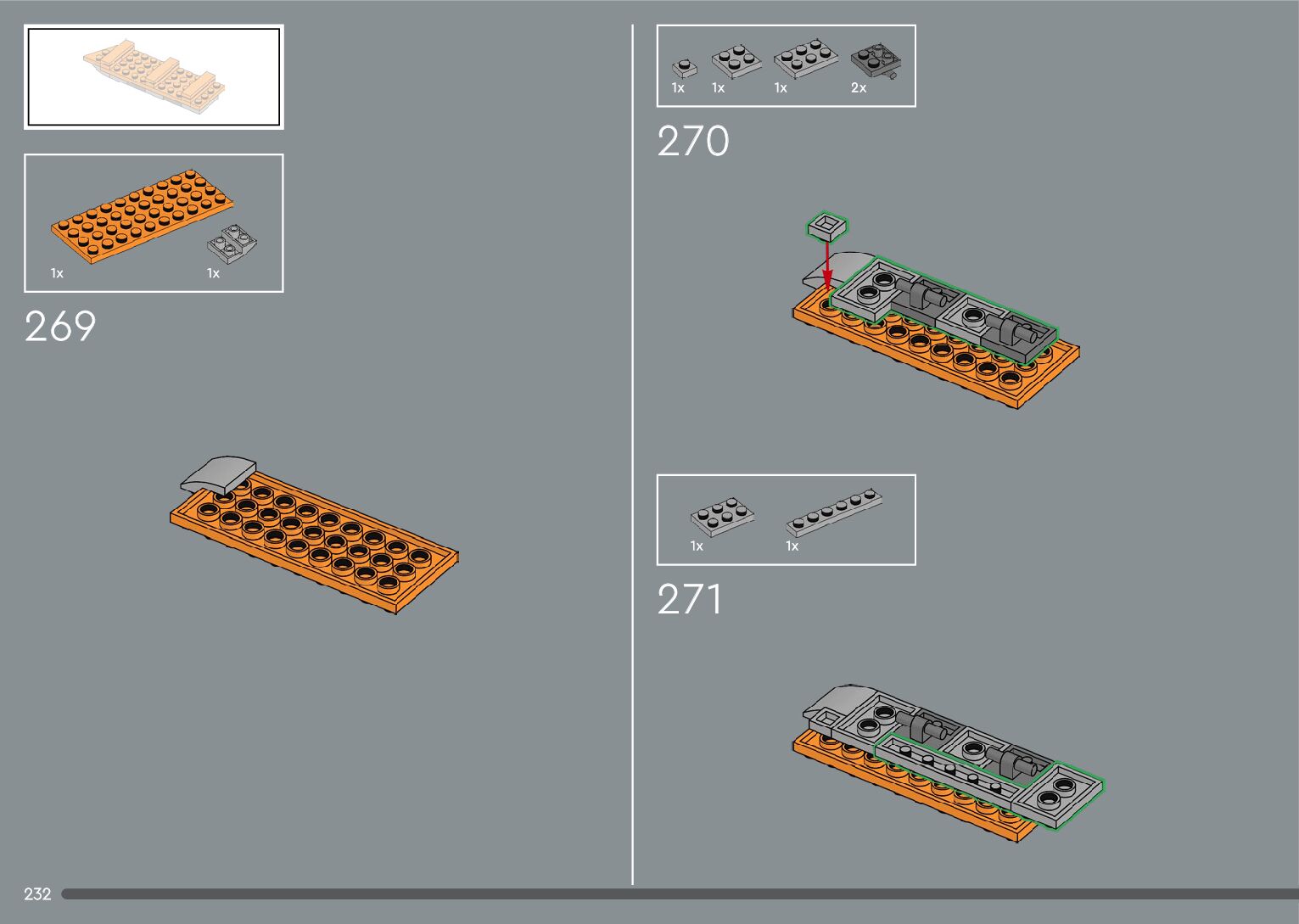 1x 1x

269

1x 1x 1x 2x

270

1x 1x

271

232