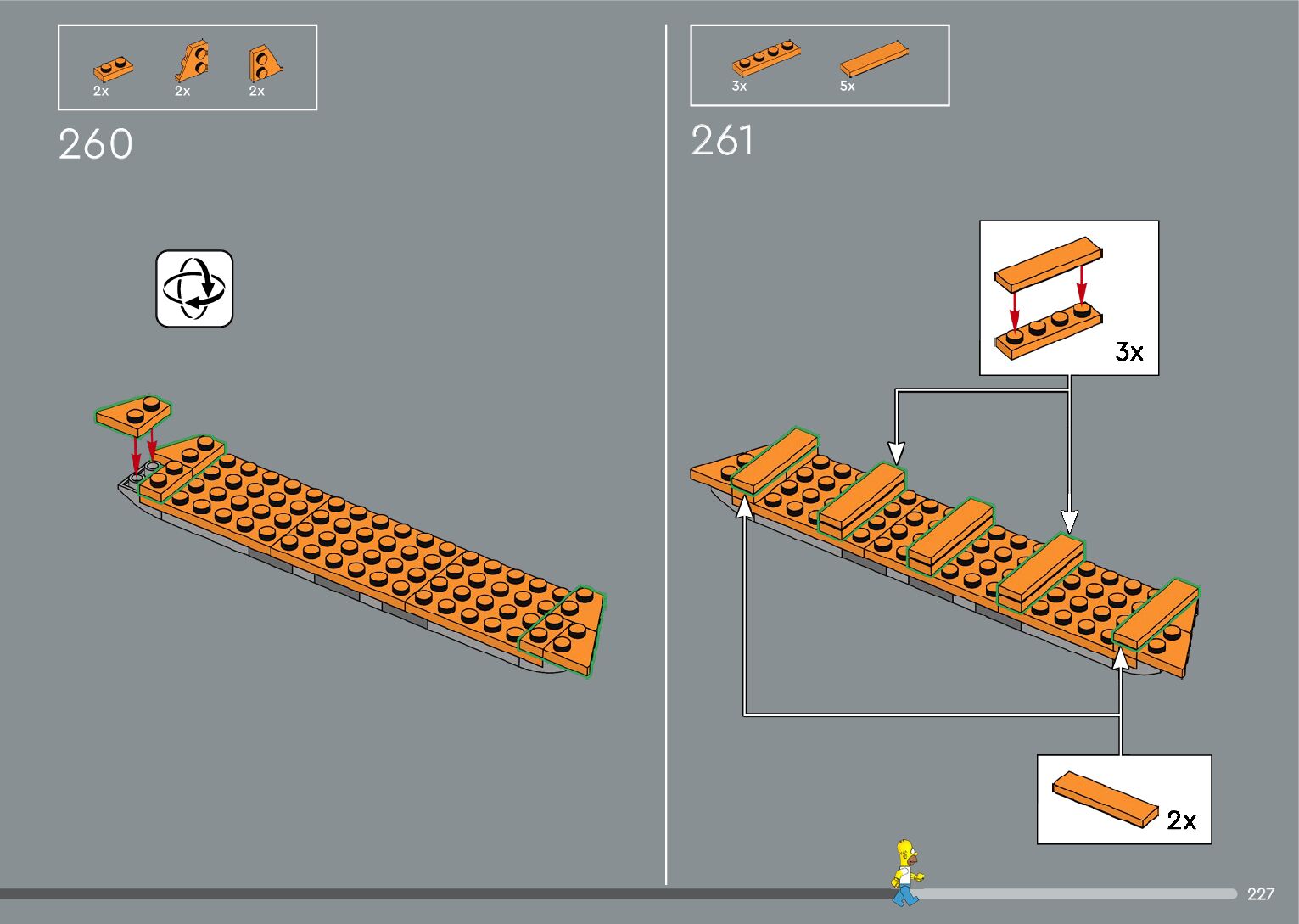 2x 2x 2x

260

3x 5x

261

3x

2x

227