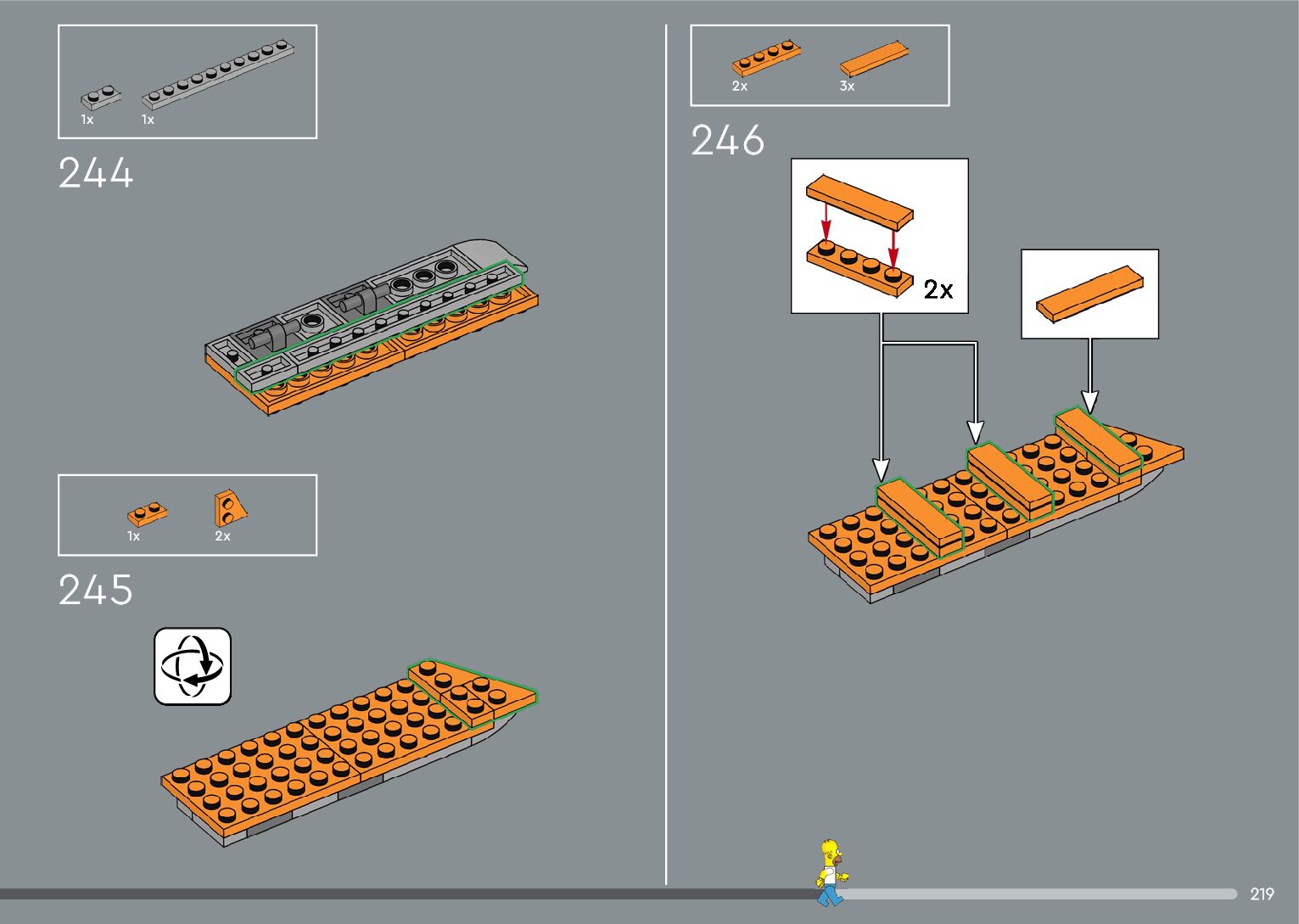 1x 1x

244

1x 2x

245

2x 3x

246

2x

219