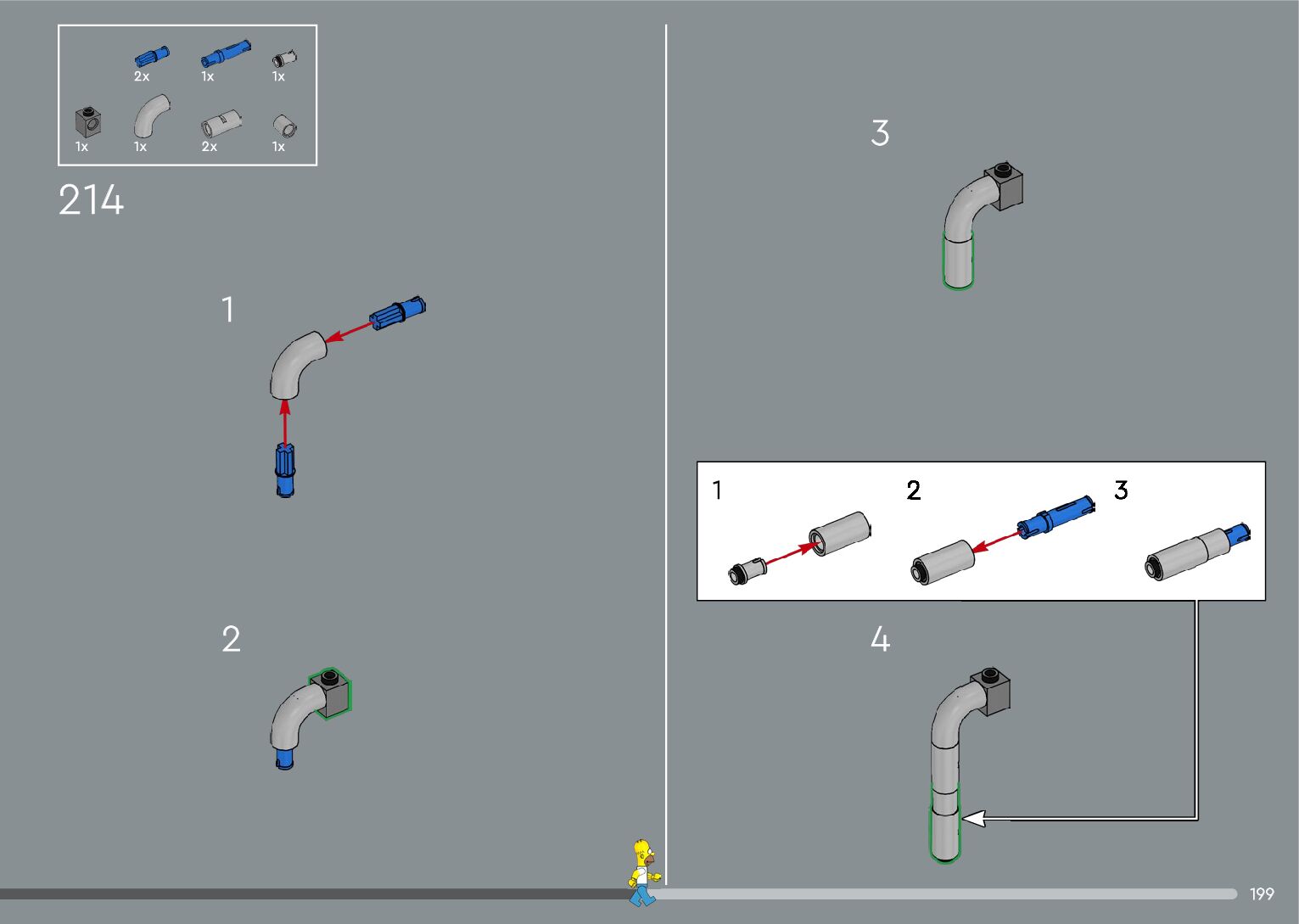 2x 1x 1x
1x 1x 2x 1x

214

1

2

3

1 2 3

4

199