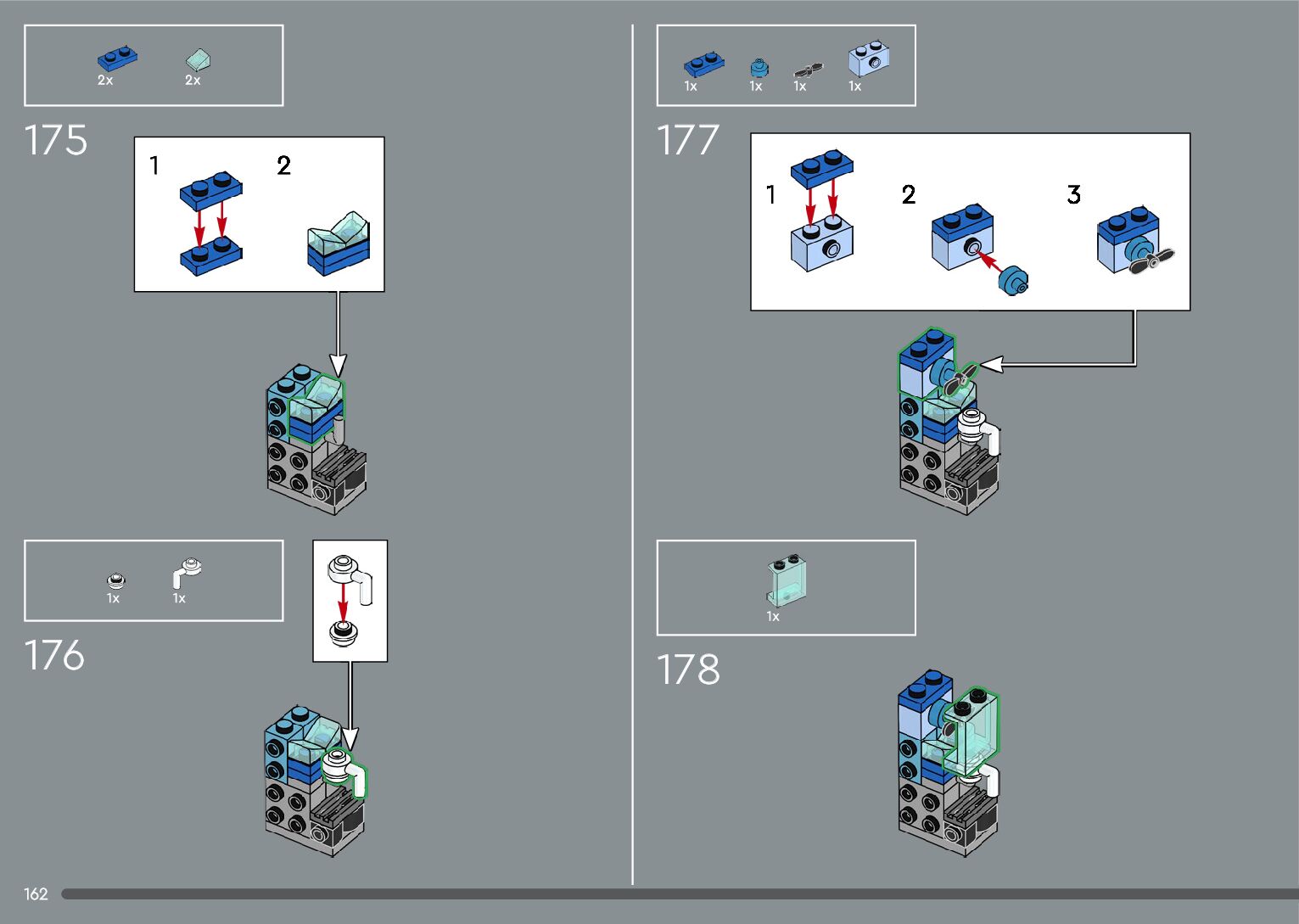 2x 2x

175

1 2

1x 1x

176

1x 1x 1x 1x

177

1 2 3

1x

178

162