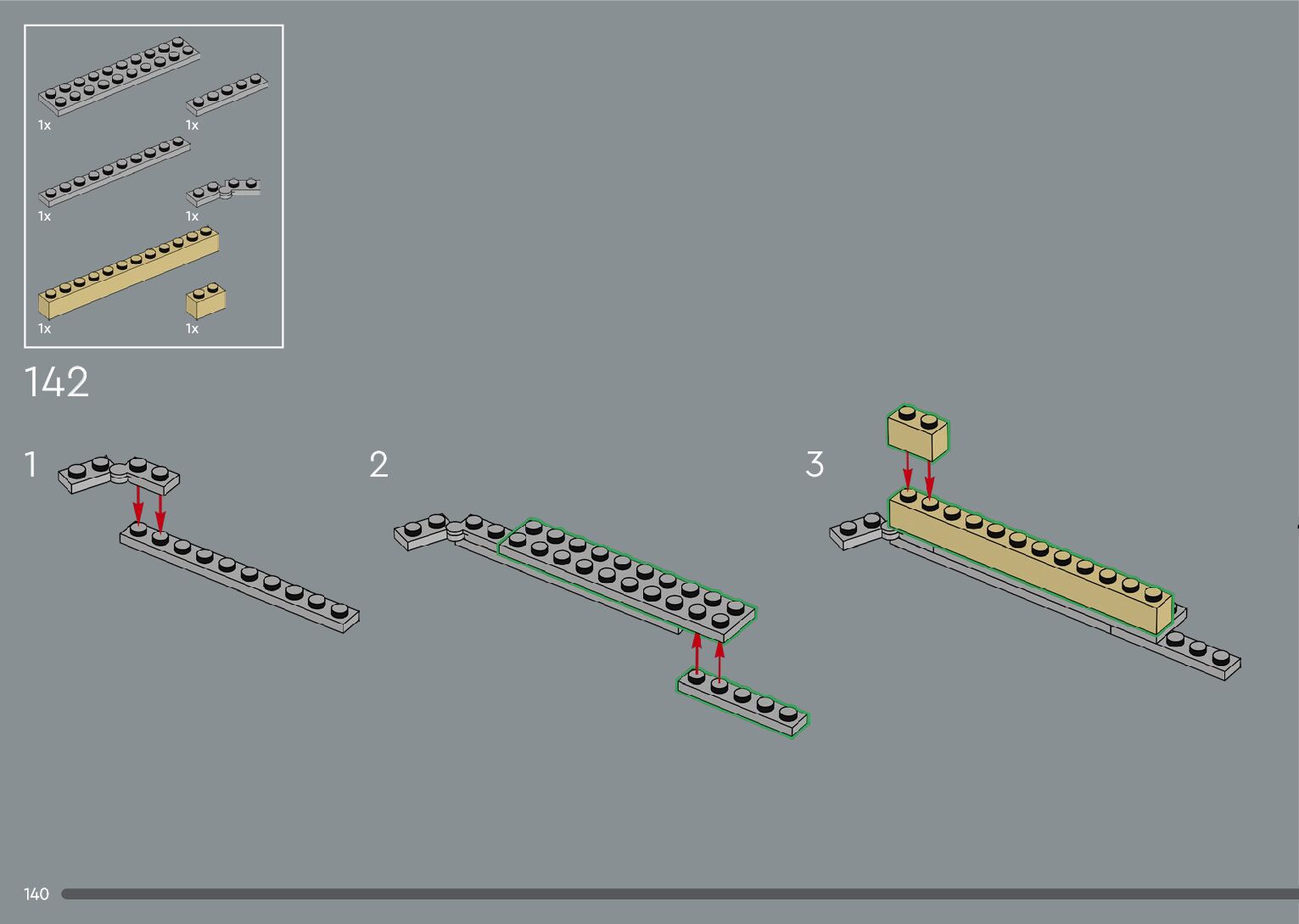 1x
1x
1x
1x
1x
1x

142

1

2

3

140