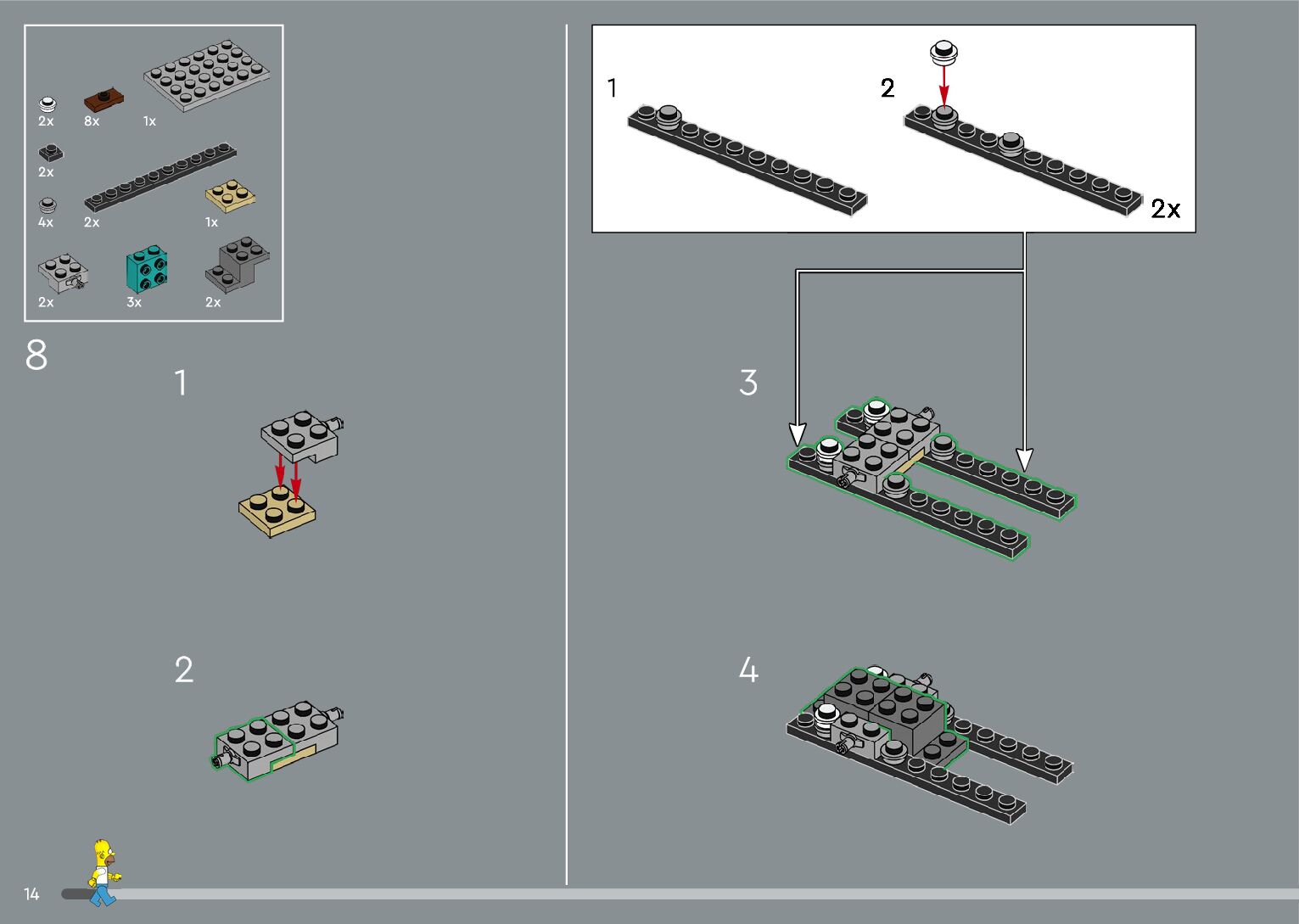 2x
8x
1x
2x
4x
2x
1x
2x
3x
2x

8

1

2

1

2

2x

3

4

14