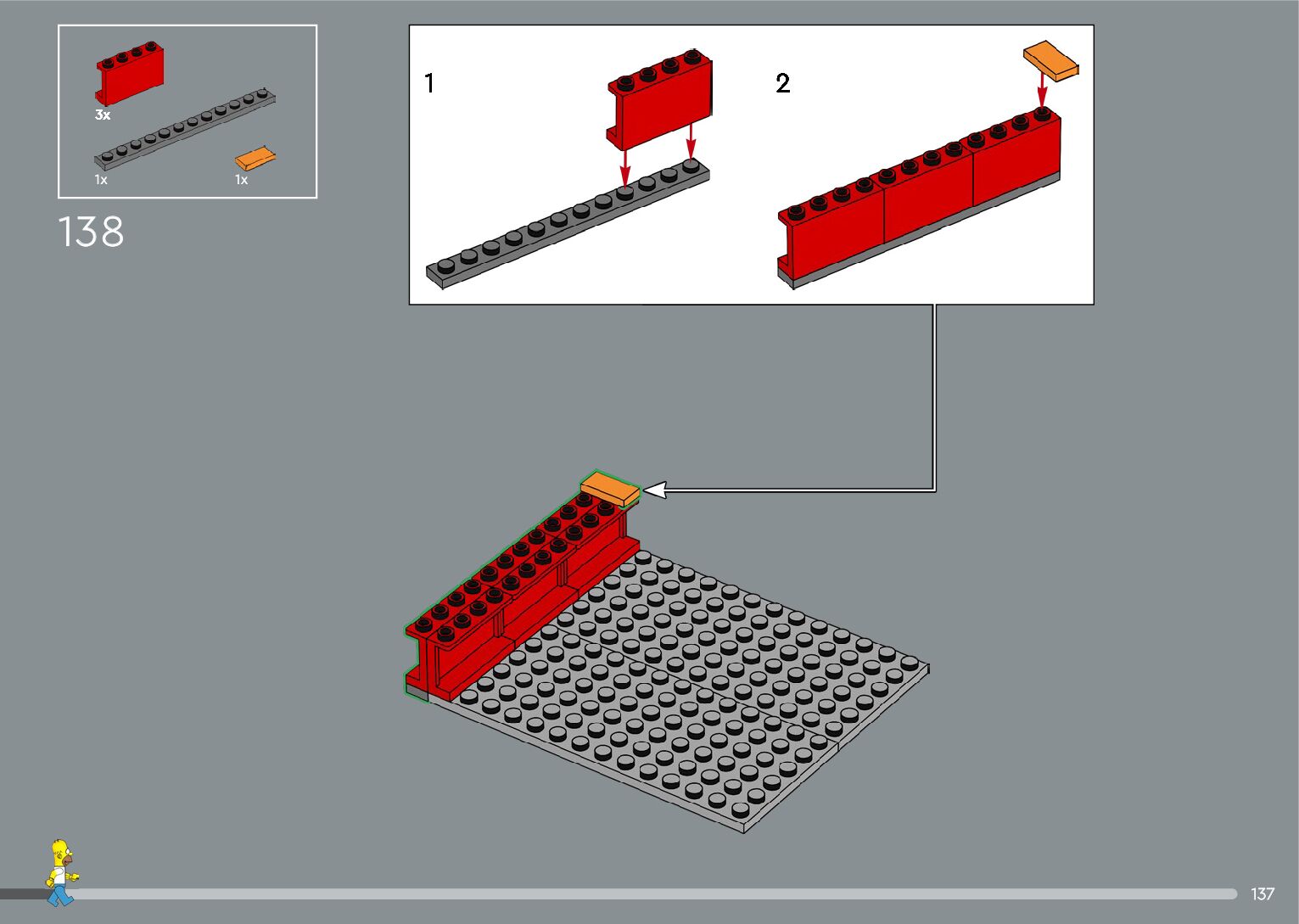 3x
1x
1x
138
1
2
137