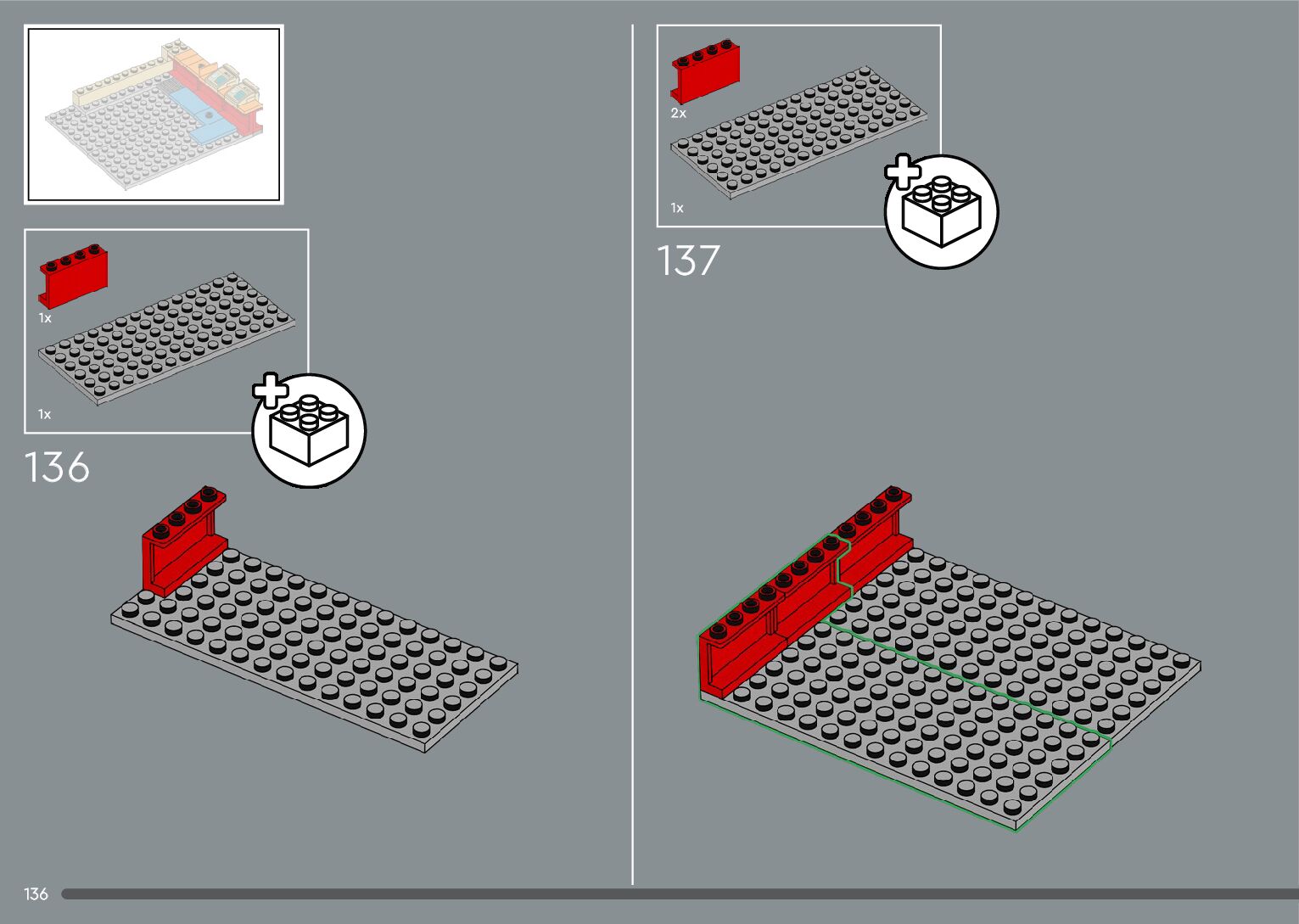 1x

1x

136

2x

1x

137

136