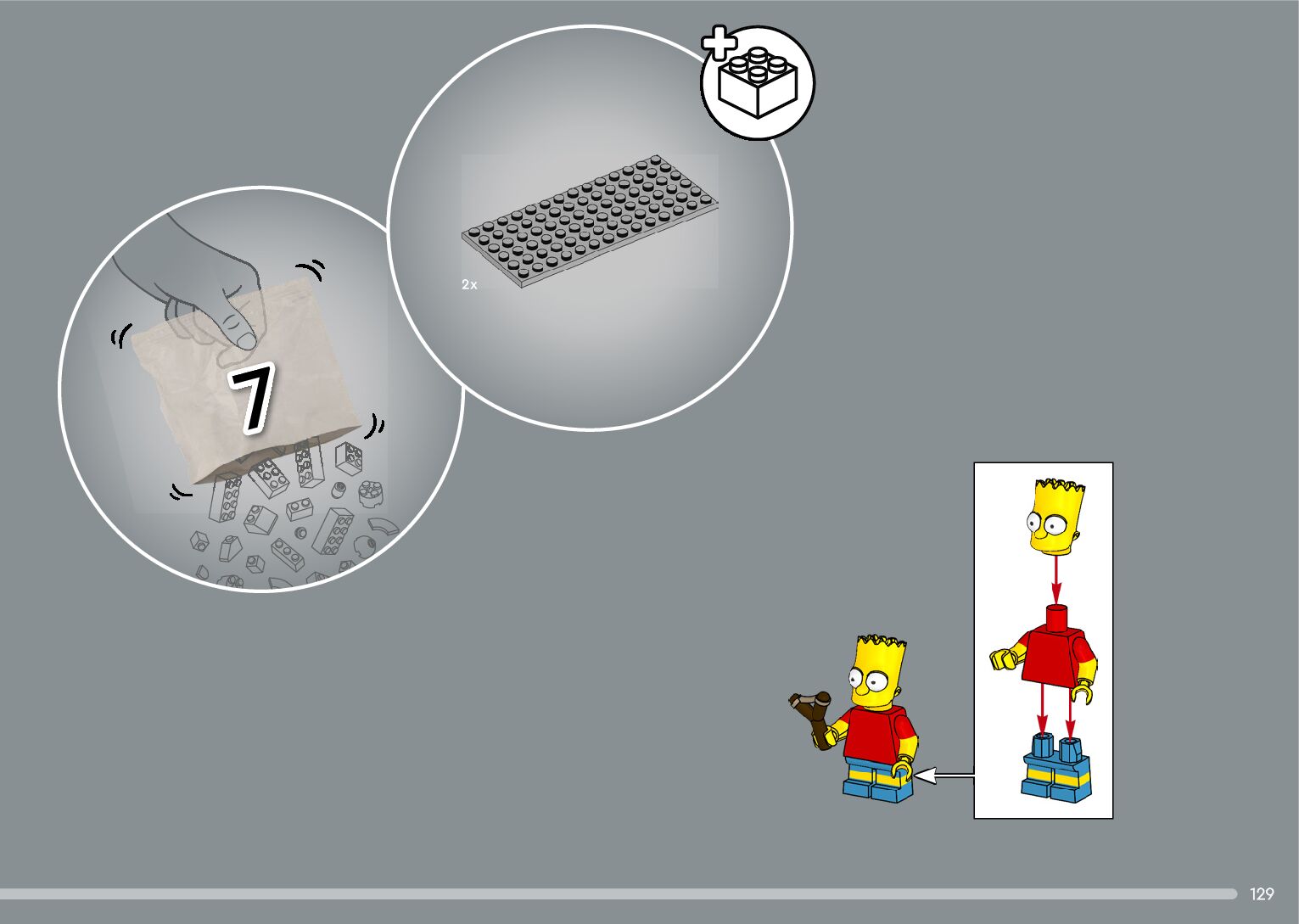 7

2x

129