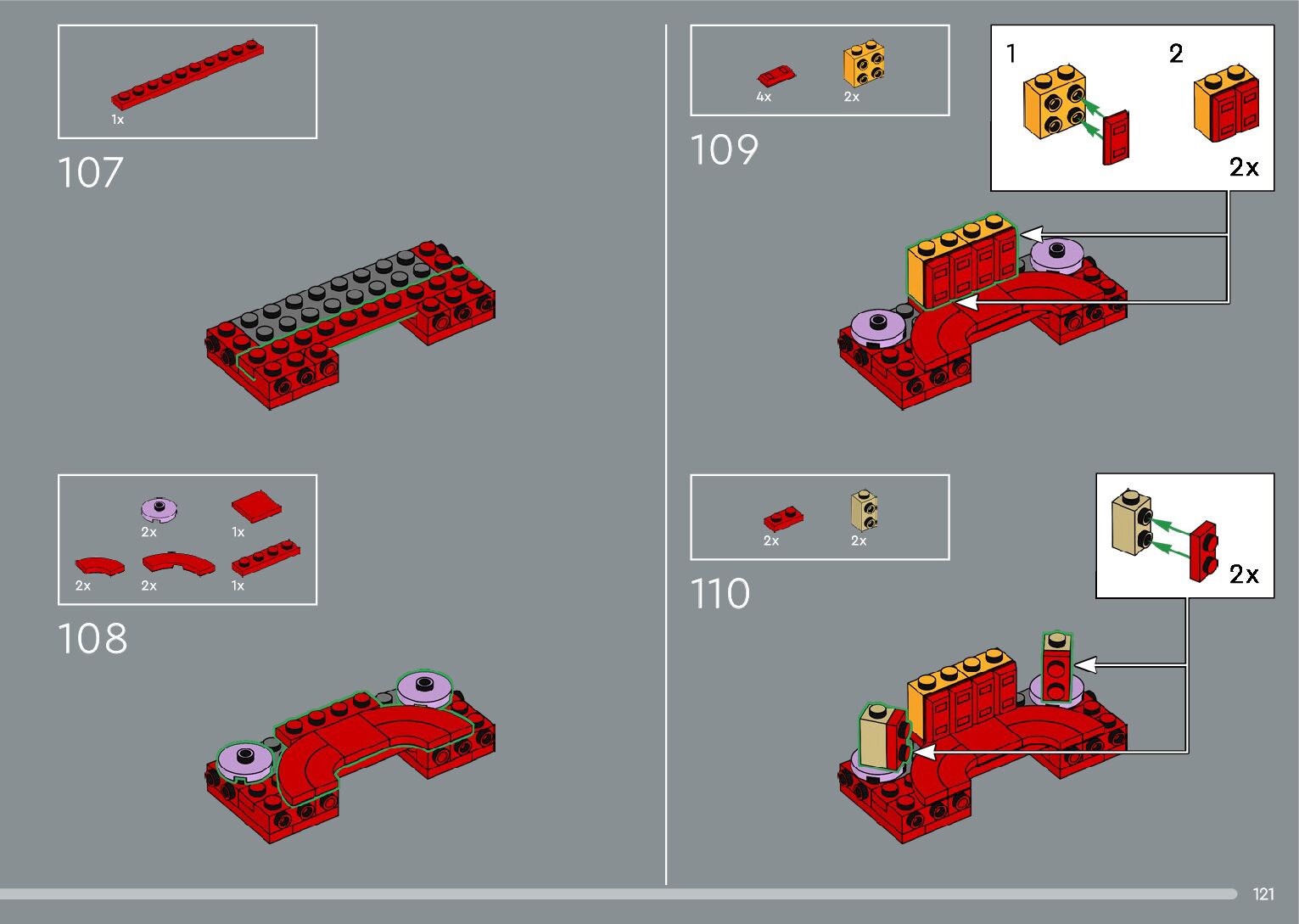 1x

107

2x

1x

2x

2x

1x

108

4x

2x

109

1

2

2x

2x

2x

110

2x

121