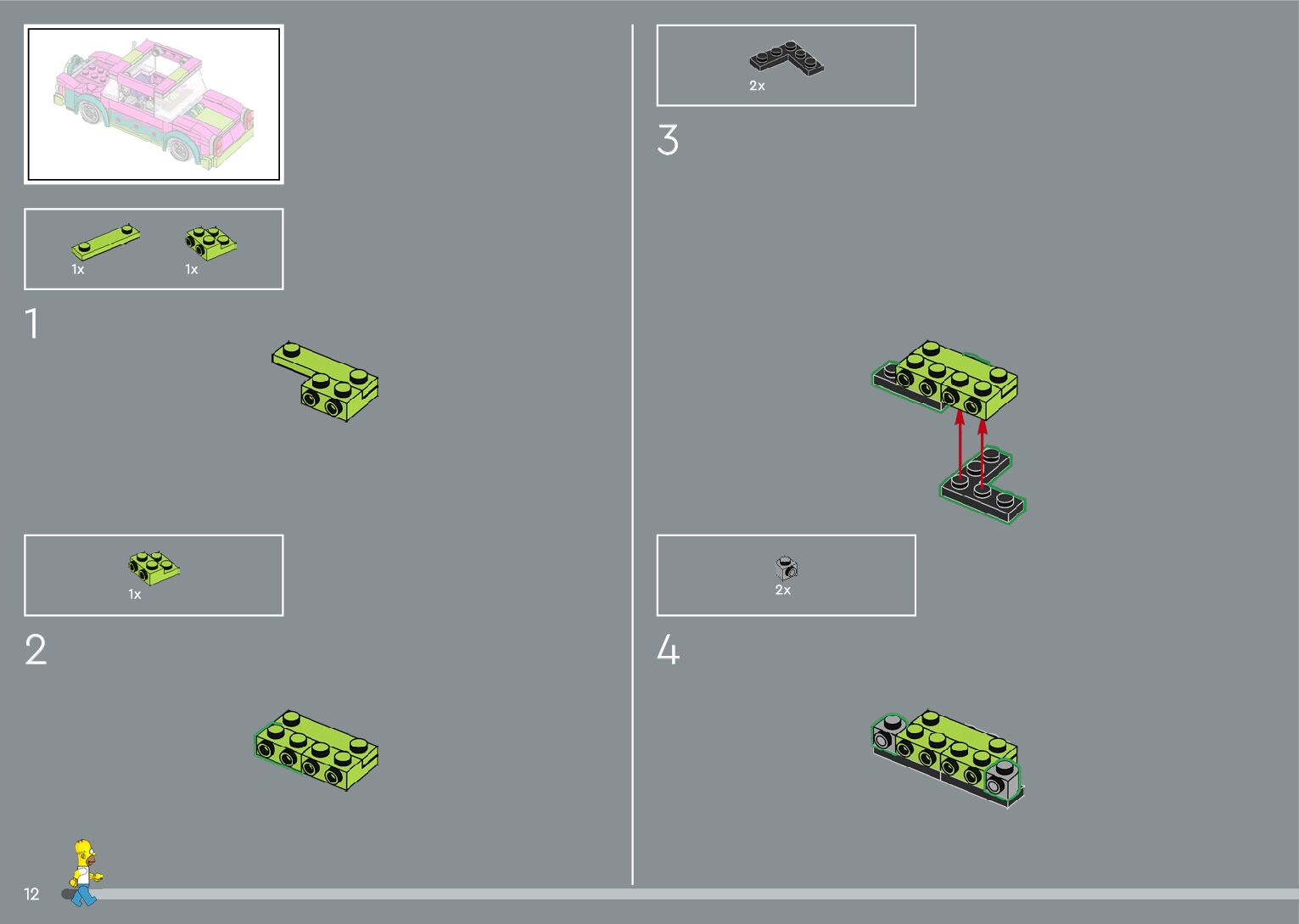 1x

1x

1

1x

2

12

2x

3

2x

4